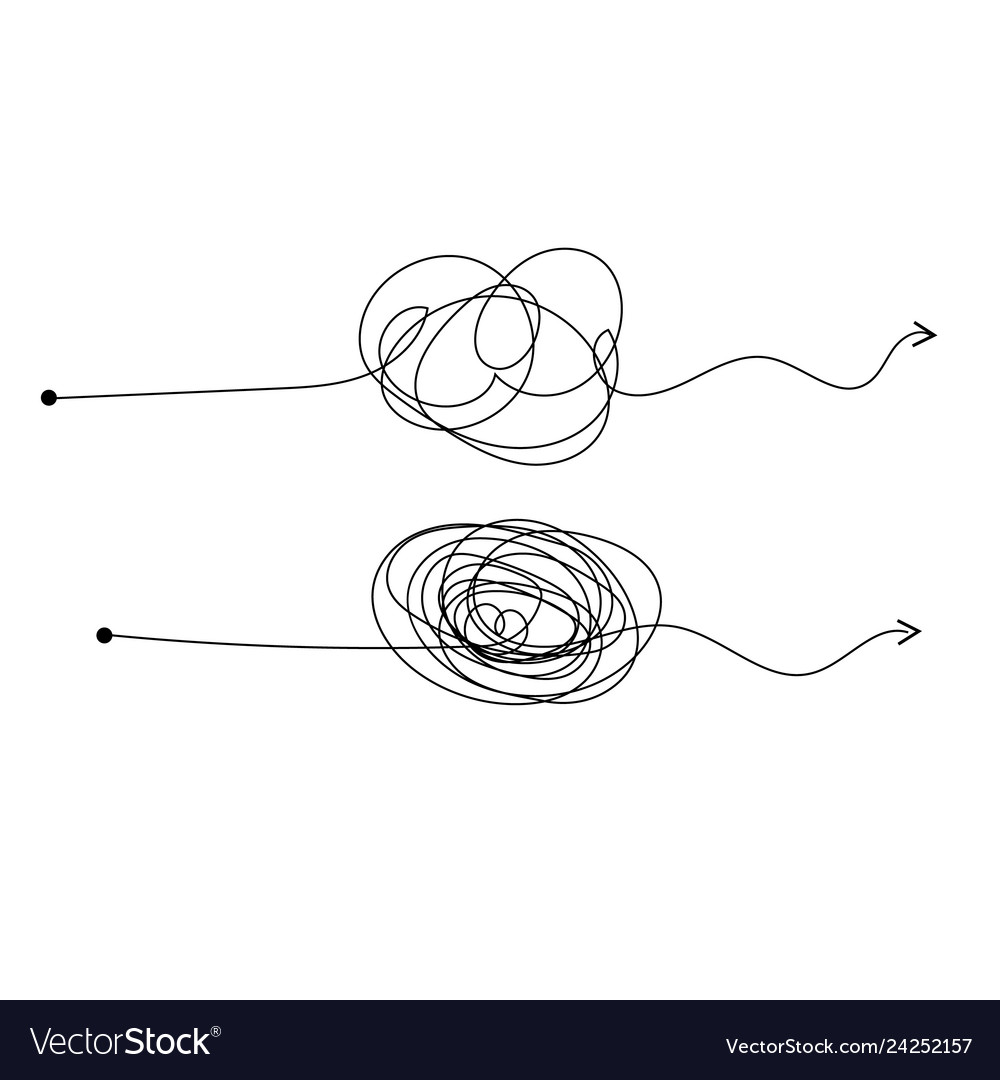 VectorStock®
VectorStock.com/24252157