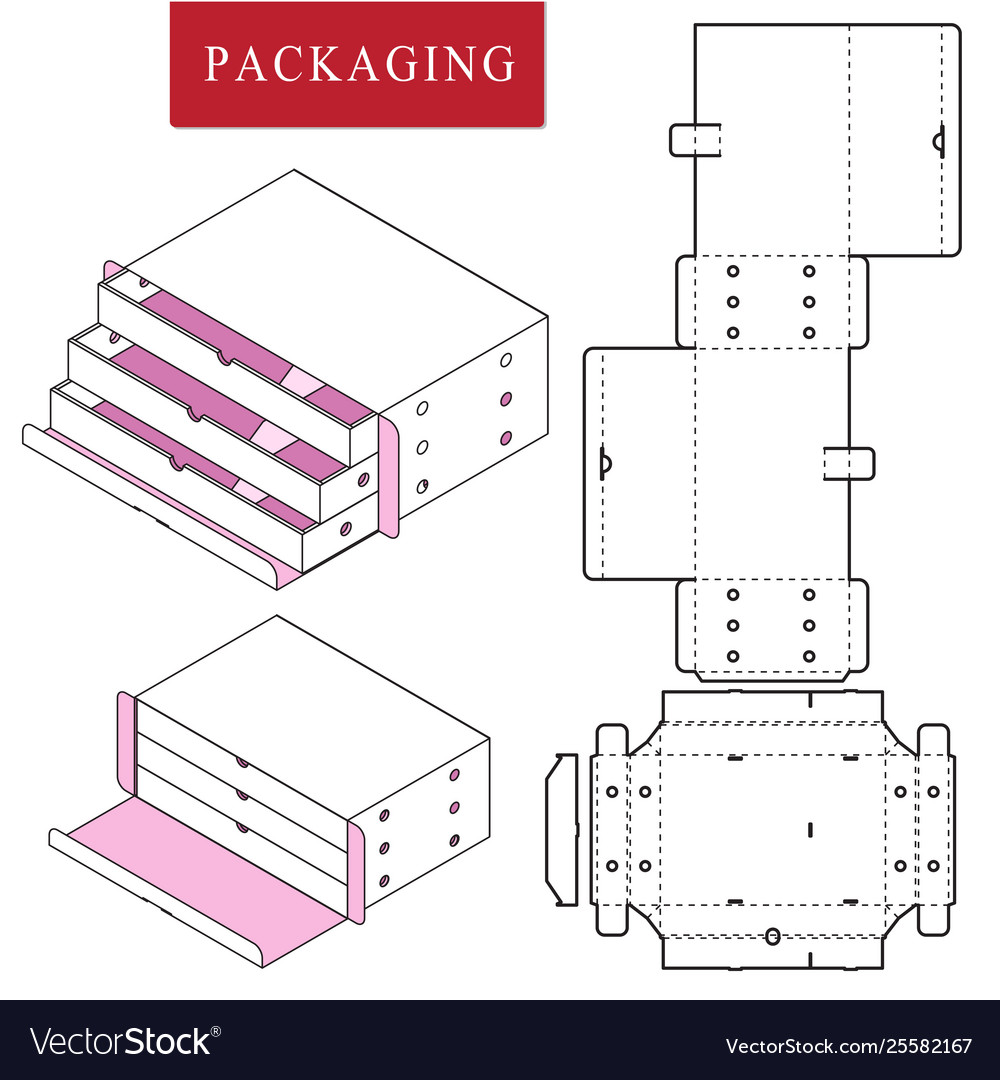 PACKAGING

VectorStock®

VectorStock.com/25582167