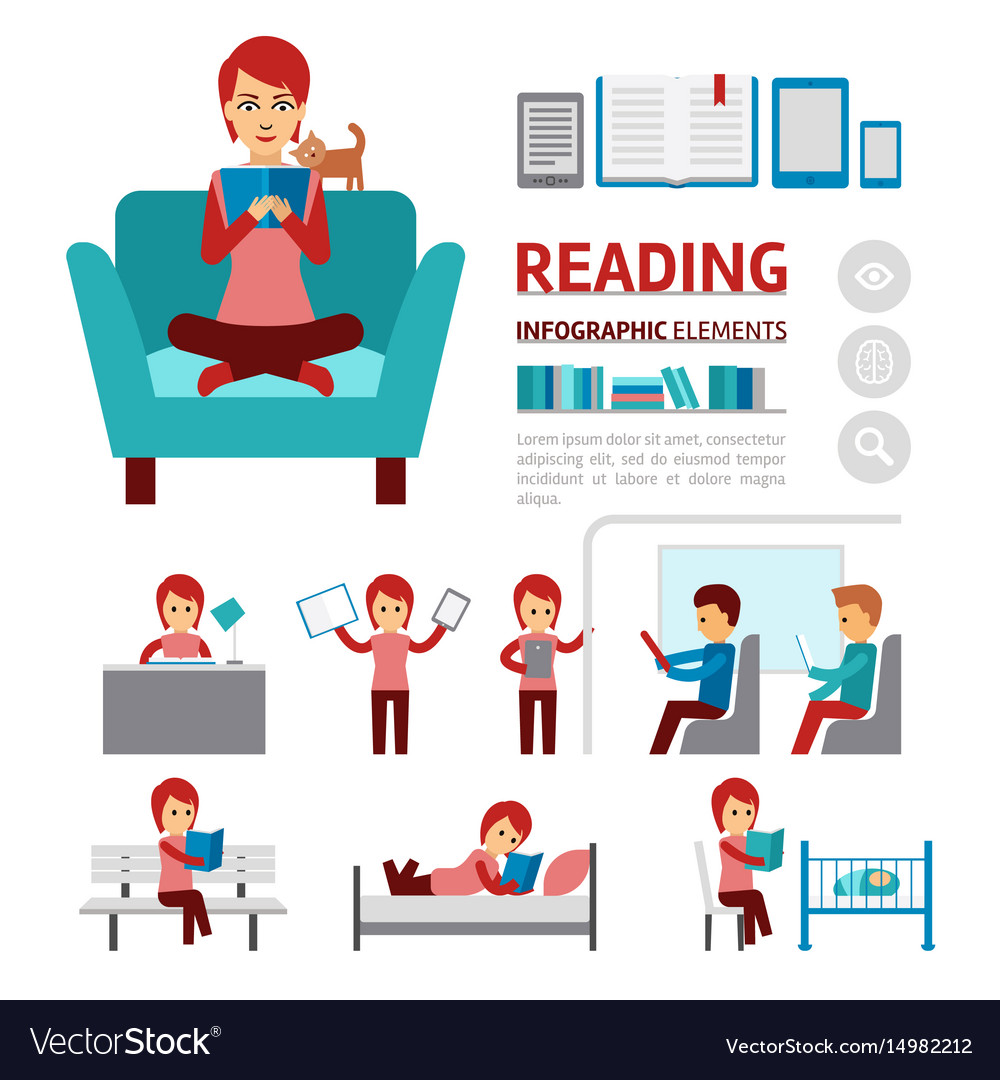 READING

INFOGRAPHIC ELEMENTS

Lorem ipsum dolor sit amet, consectetur adipiscing elit, sed do eiusmod tempor incididunt ut labore et dolore magna aliqua.

VectorStock®

VectorStock.com/14982212