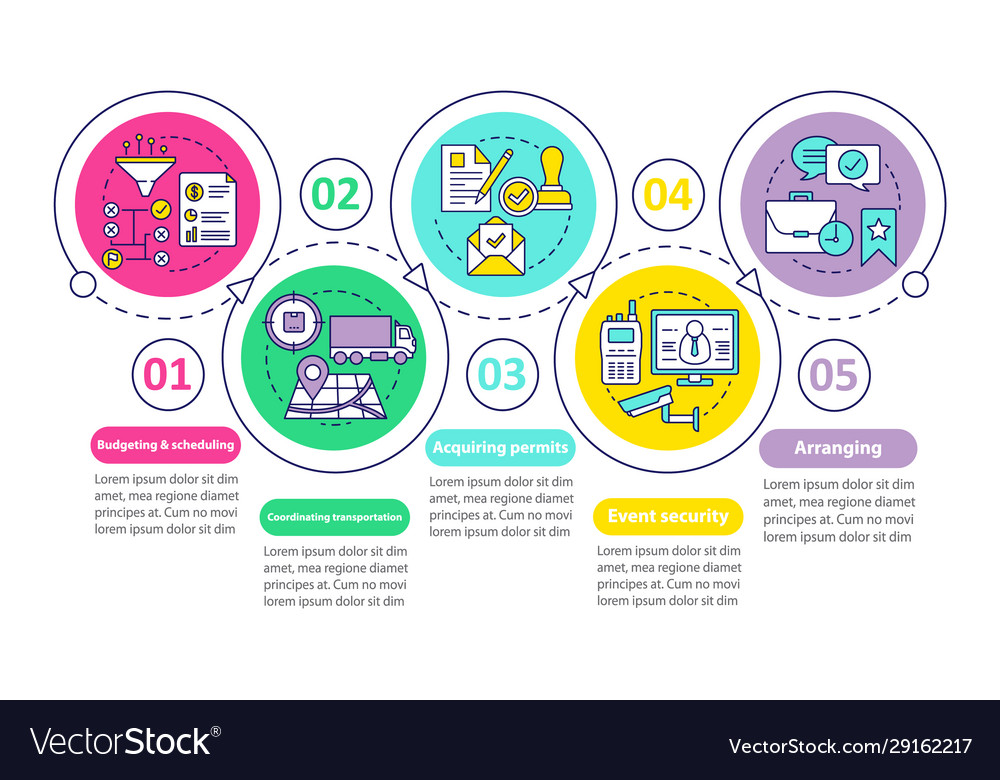 01

Budgeting & scheduling

Lorem ipsum dolor sit dim amet, mea regione diamet principes at. Cum no movi lorem ipsum dolor sit dim

02

Coordinating transportation

Lorem ipsum dolor sit dim amet, mea regione diamet principes at. Cum no movi lorem ipsum dolor sit dim

03

Acquiring permits

Lorem ipsum dolor sit dim amet, mea regione diamet principes at. Cum no movi lorem ipsum dolor sit dim

04

Event security

Lorem ipsum dolor sit dim amet, mea regione diamet principes at. Cum no movi lorem ipsum dolor sit dim

05

Arranging

Lorem ipsum dolor sit dim amet, mea regione diamet principes at. Cum no movi lorem ipsum dolor sit dim

VectorStock®

VectorStock.com/29162217