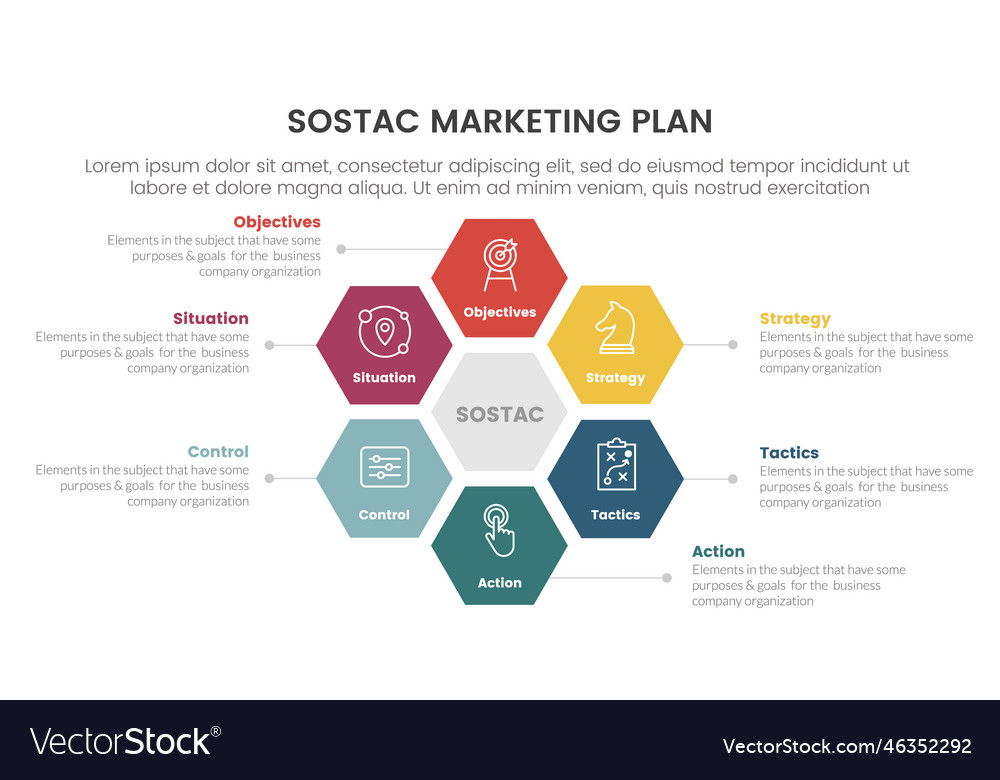 SOSTAC MARKETING PLAN

Lorem ipsum dolor sit amet, consectetur adipiscing elit, sed do eiusmod tempor incididunt ut labore et dolore magna aliqua. Ut enim ad minim veniam, quis nostrud exercitation

Objectives
Elements in the subject that have some purposes & goals for the business company organization

Situation
Elements in the subject that have some purposes & goals for the business company organization

Control
Elements in the subject that have some purposes & goals for the business company organization

Objectives

Situation

Strategy

SOSTAC

Control

Tactics

Action

Strategy
Elements in the subject that have some purposes & goals for the business company organization

Tactics
Elements in the subject that have some purposes & goals for the business company organization

Action
Elements in the subject that have some purposes & goals for the business company organization

VectorStock®

VectorStock.com/46352292