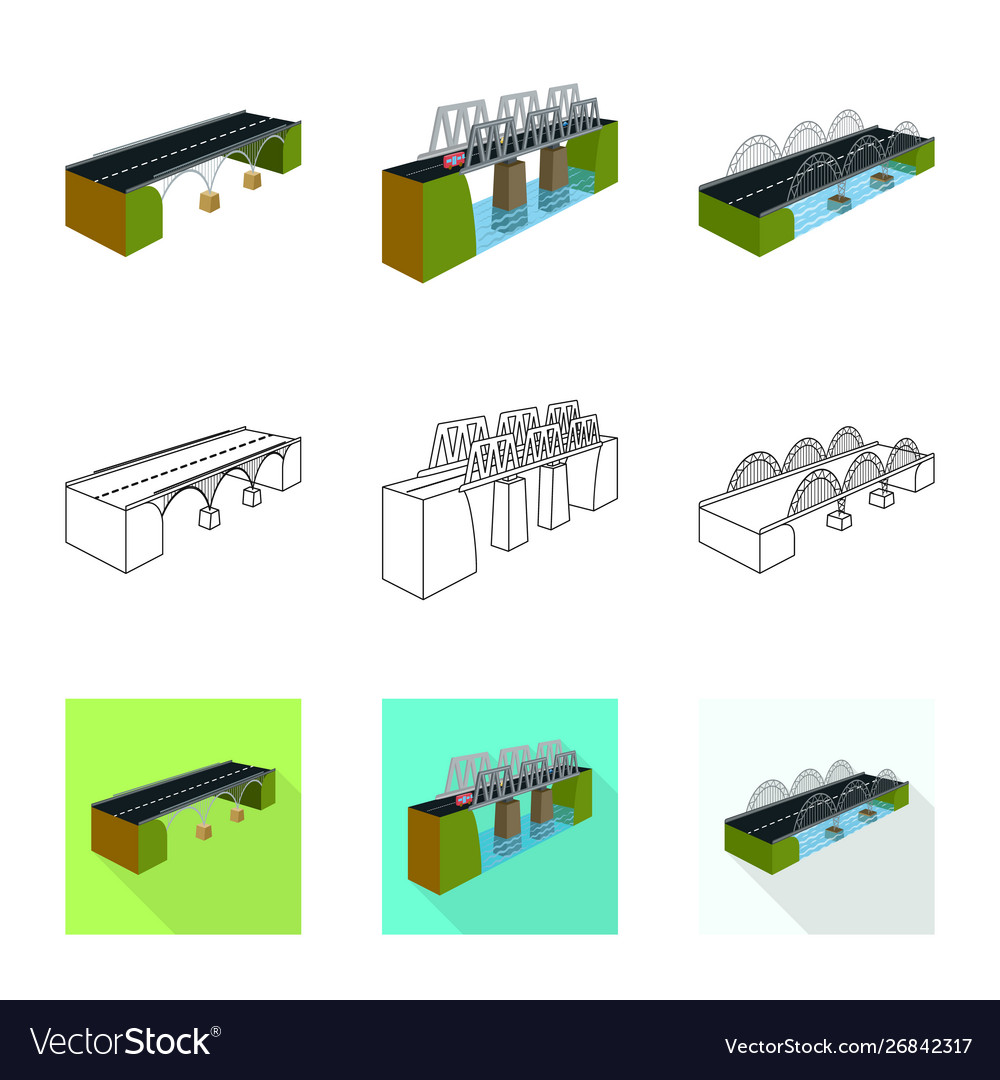 VectorStock®

VectorStock.com/26842317