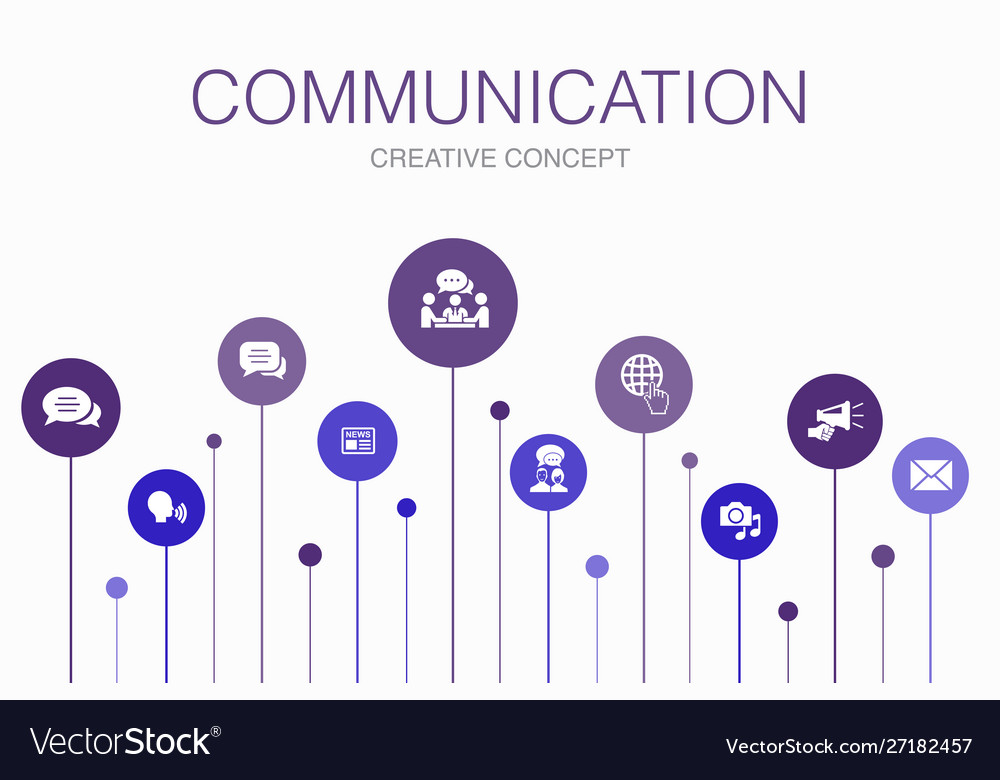 COMMUNICATION
CREATIVE CONCEPT

NEWS

VectorStock®
VectorStock.com/27182457