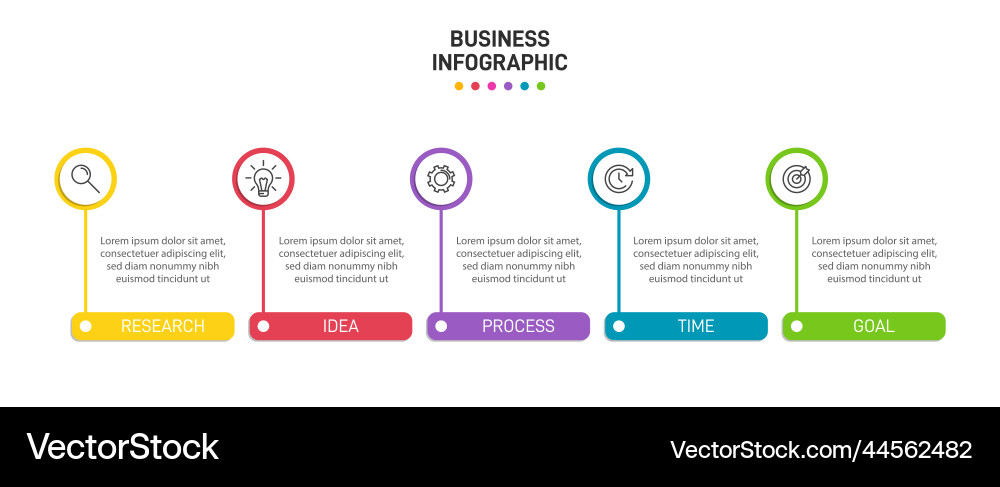 BUSINESS INFOGRAPHIC

Lorem ipsum dolor sit amet, consectetuer adipiscing elit, sed diam nonummy nibh euismod tincidunt ut

RESEARCH

Lorem ipsum dolor sit amet, consectetuer adipiscing elit, sed diam nonummy nibh euismod tincidunt ut

IDEA

Lorem ipsum dolor sit amet, consectetuer adipiscing elit, sed diam nonummy nibh euismod tincidunt ut

PROCESS

Lorem ipsum dolor sit amet, consectetuer adipiscing elit, sed diam nonummy nibh euismod tincidunt ut

TIME

Lorem ipsum dolor sit amet, consectetuer adipiscing elit, sed diam nonummy nibh euismod tincidunt ut

GOAL

VectorStock

VectorStock.com/44562482