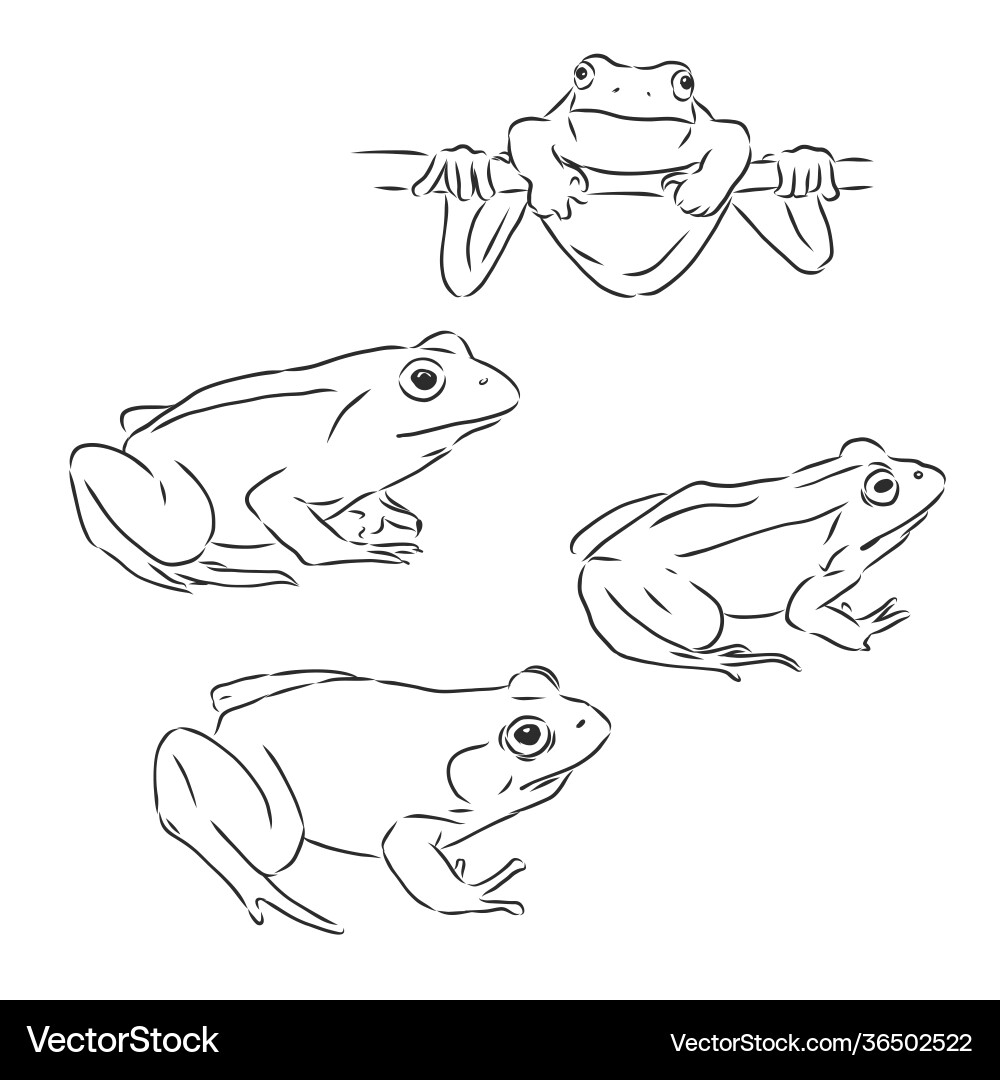 VectorStock®
VectorStock.com/36502522