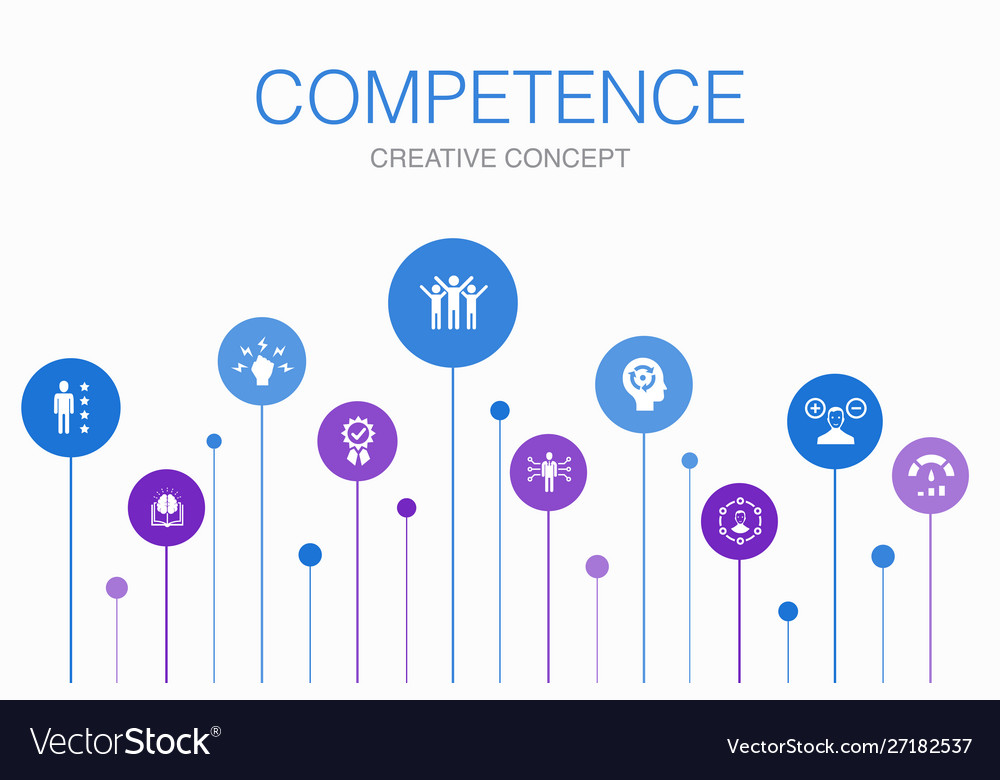 COMPETENCE
CREATIVE CONCEPT

VectorStock®
VectorStock.com/27182537