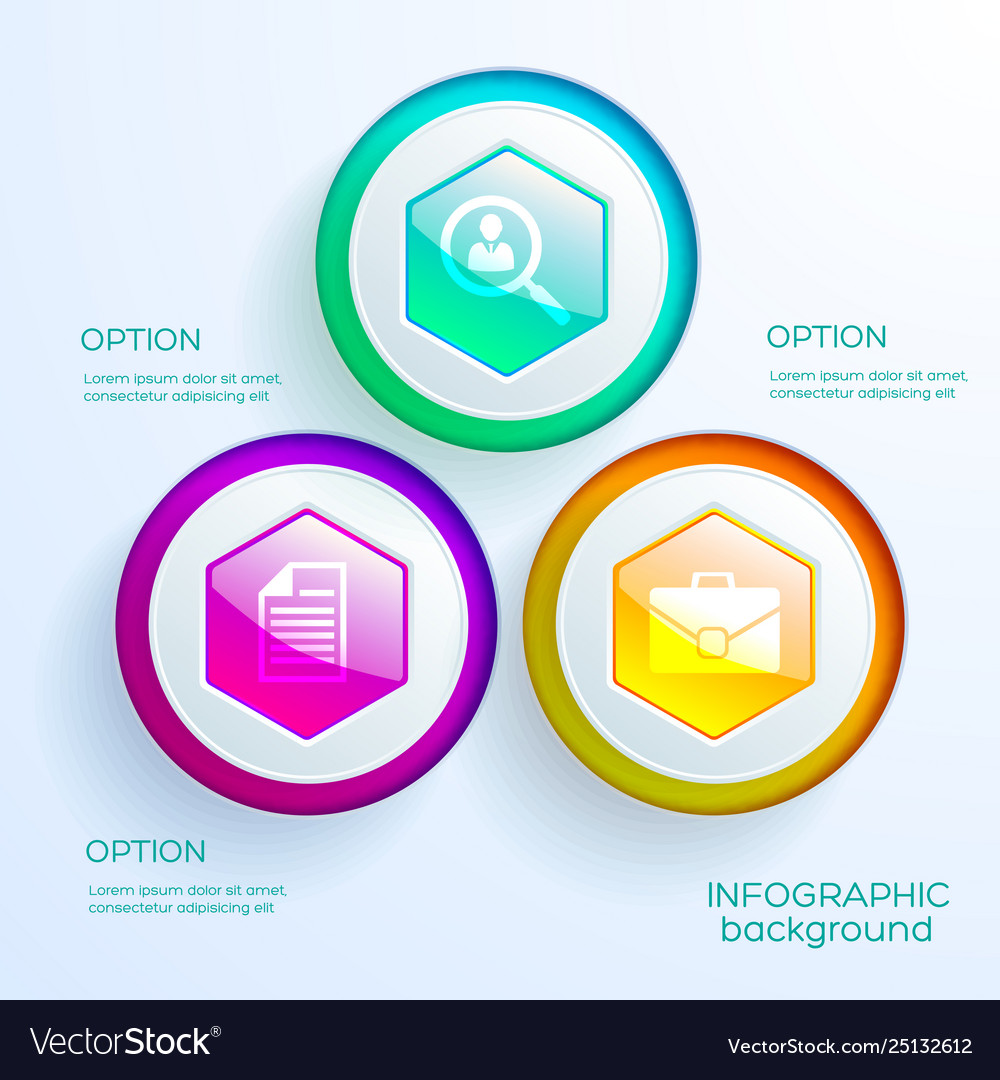 OPTION
Lorem ipsum dolor sit amet, consectetur adipisicing elit

OPTION
Lorem ipsum dolor sit amet, consectetur adipisicing elit

OPTION
Lorem ipsum dolor sit amet, consectetur adipisicing elit

INFOGRAPHIC
background

VectorStock®

VectorStock.com/25132612