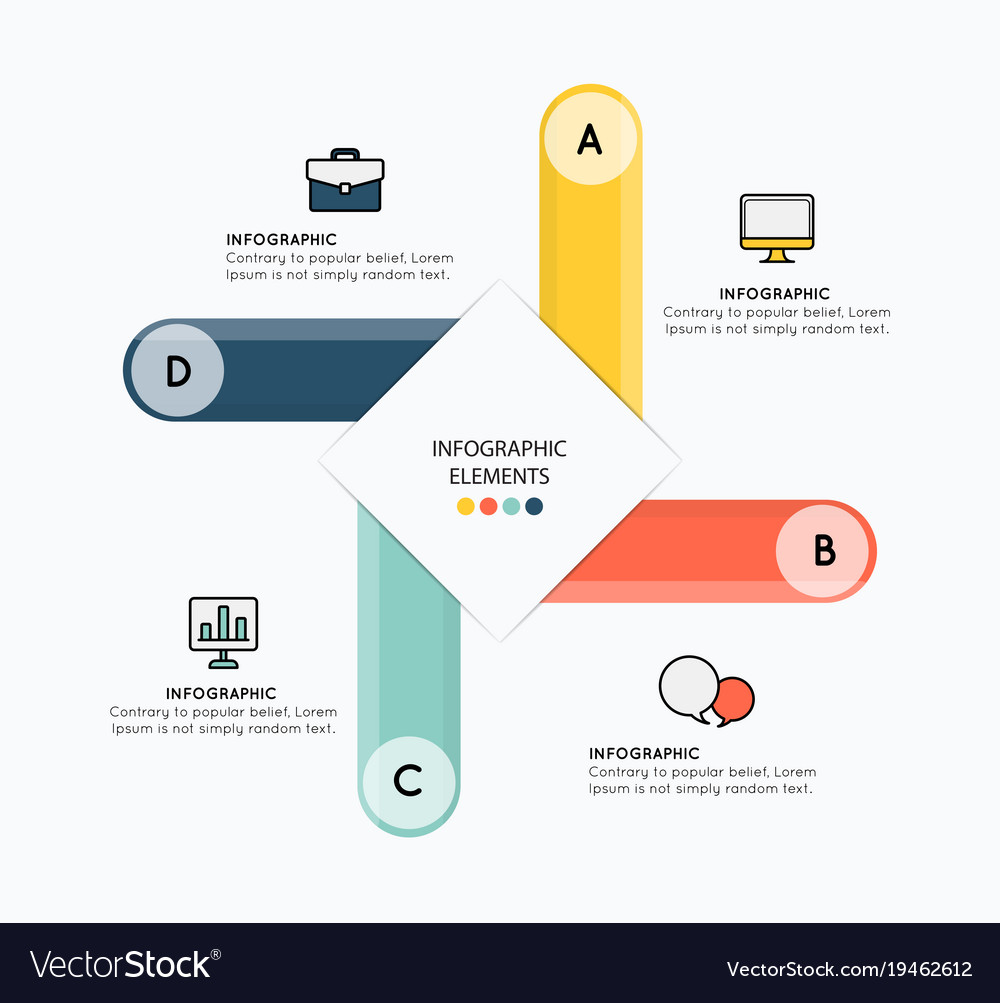 A

INFOGRAPHIC
Contrary to popular belief, Lorem Ipsum is not simply random text.

INFOGRAPHIC
Contrary to popular belief, Lorem Ipsum is not simply random text.

D

INFOGRAPHIC
ELEMENTS

B

INFOGRAPHIC
Contrary to popular belief, Lorem Ipsum is not simply random text.

INFOGRAPHIC
Contrary to popular belief, Lorem Ipsum is not simply random text.

C

VectorStock®
VectorStock.com/19462612