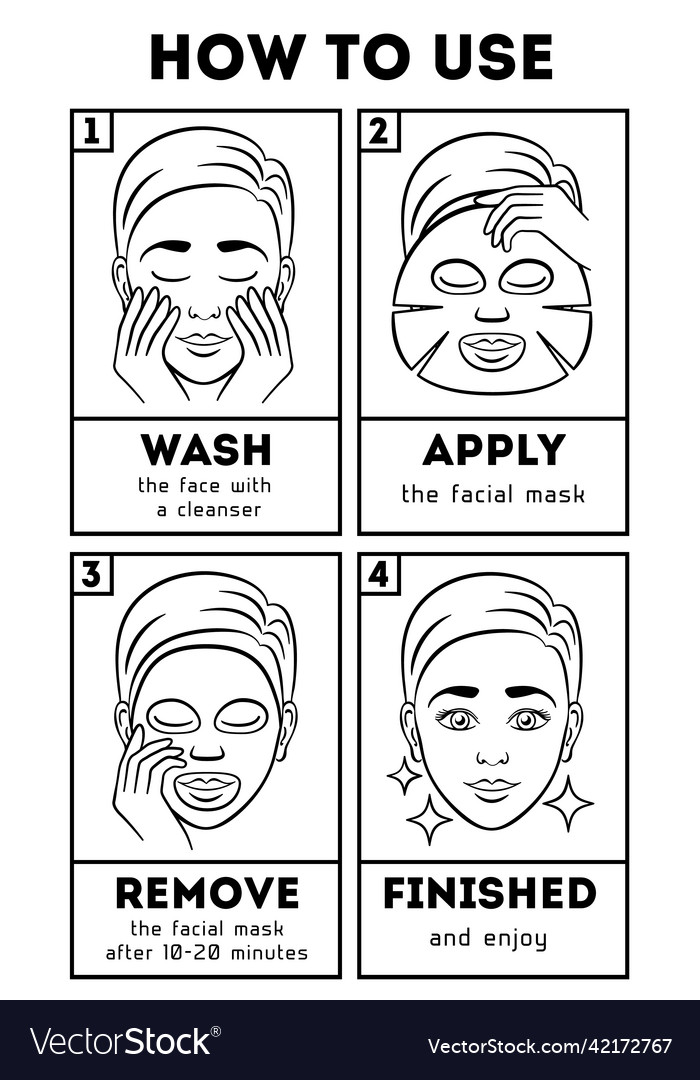 HOW TO USE

1

WASH
the face with a cleanser

2

APPLY
the facial mask

3

REMOVE
the facial mask after 10-20 minutes

4

FINISHED
and enjoy

VectorStock®

VectorStock.com/42172767