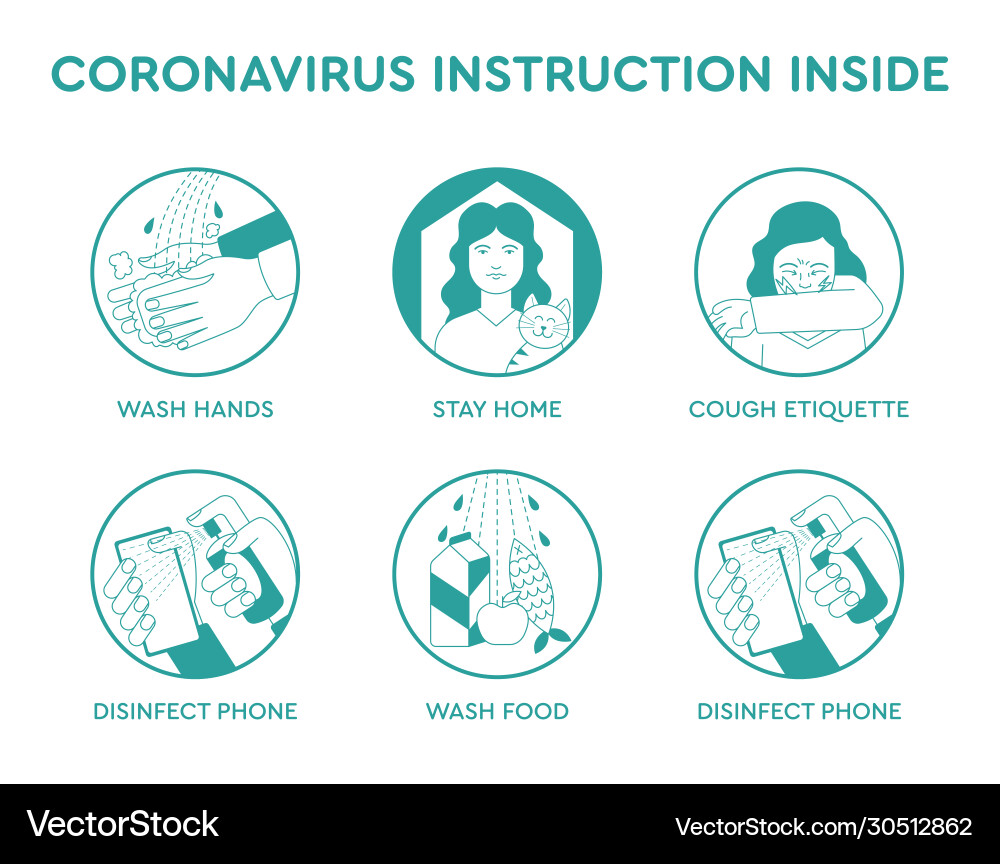 CORONAVIRUS INSTRUCTION INSIDE

WASH HANDS

STAY HOME

COUGH ETIQUETTE

DISINFECT PHONE

WASH FOOD

DISINFECT PHONE

VectorStock®

VectorStock.com/30512862