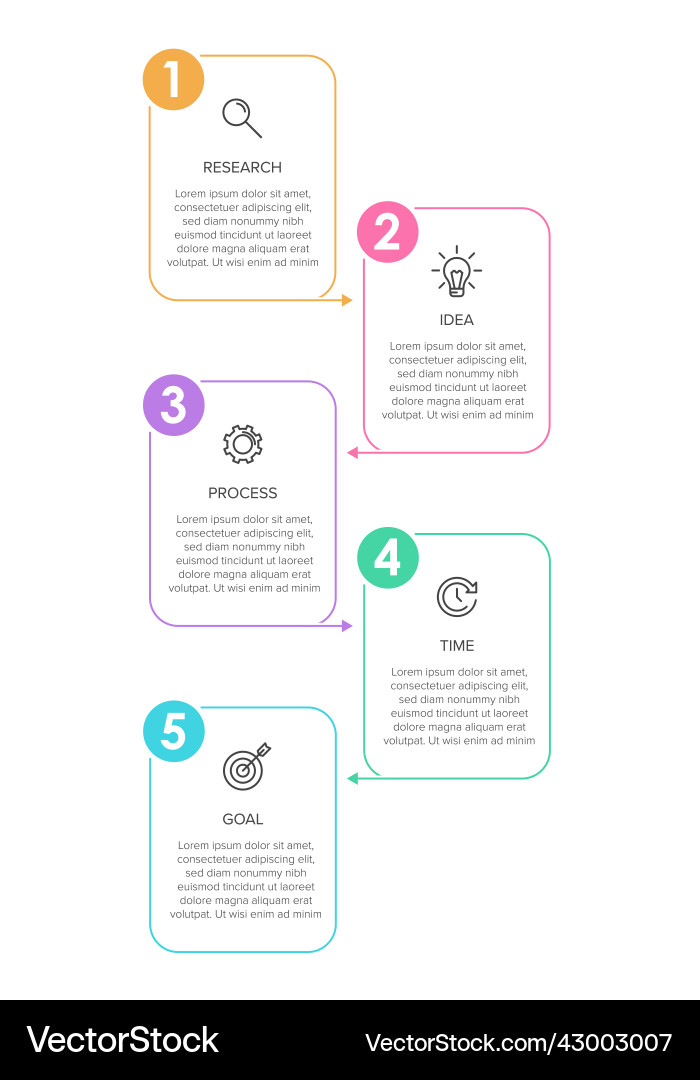 1

RESEARCH

Lorem ipsum dolor sit amet, consectetuer adipiscing elit, sed diam nonummy nibh euismod tincidunt ut laoreet dolore magna aliquam erat volutpat. Ut wisi enim ad minim

2

IDEA

Lorem ipsum dolor sit amet, consectetuer adipiscing elit, sed diam nonummy nibh euismod tincidunt ut laoreet dolore magna aliquam erat volutpat. Ut wisi enim ad minim

3

PROCESS

Lorem ipsum dolor sit amet, consectetuer adipiscing elit, sed diam nonummy nibh euismod tincidunt ut laoreet dolore magna aliquam erat volutpat. Ut wisi enim ad minim

4

TIME

Lorem ipsum dolor sit amet, consectetuer adipiscing elit, sed diam nonummy nibh euismod tincidunt ut laoreet dolore magna aliquam erat volutpat. Ut wisi enim ad minim

5

GOAL

Lorem ipsum dolor sit amet, consectetuer adipiscing elit, sed diam nonummy nibh euismod tincidunt ut laoreet dolore magna aliquam erat volutpat. Ut wisi enim ad minim

VectorStock

VectorStock.com/43003007