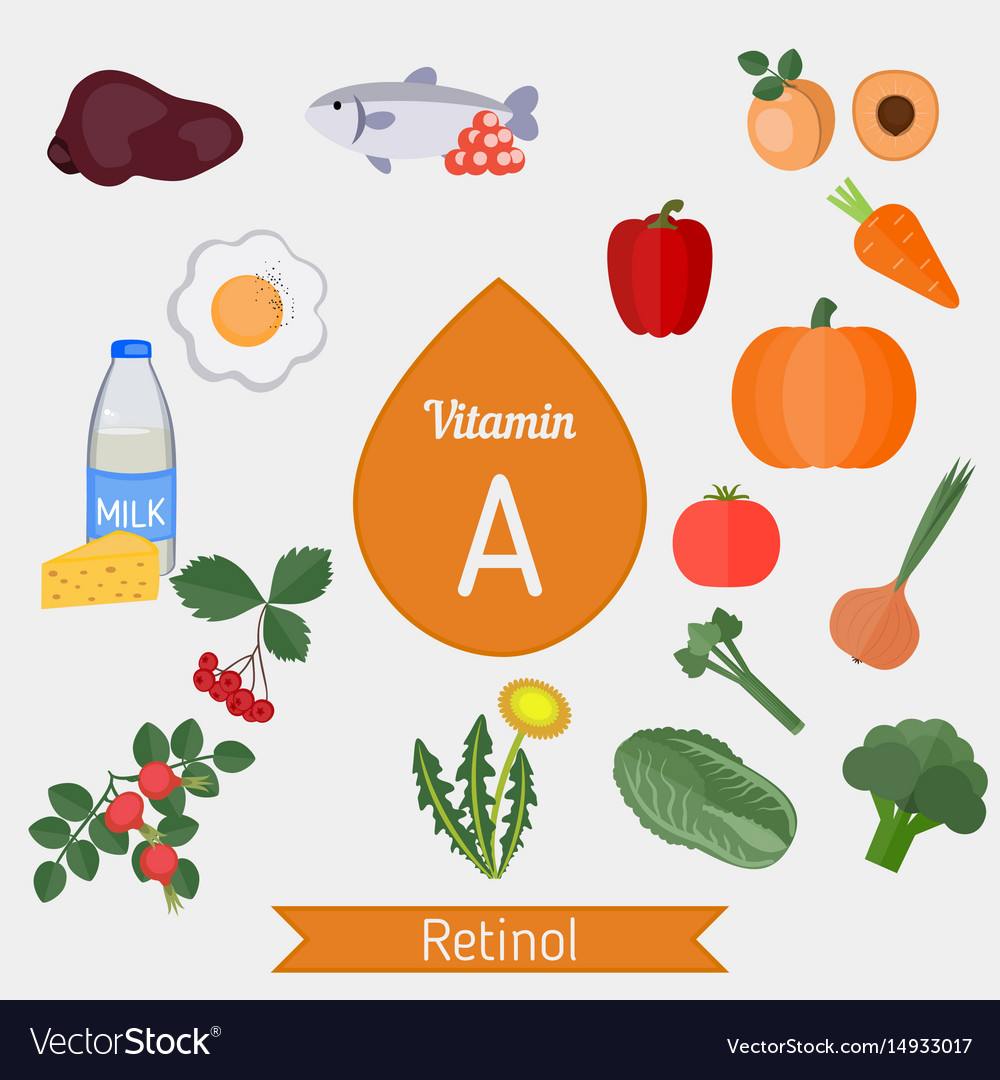 MILK

Vitamin
A

Retinol

VectorStock®

VectorStock.com/14933017