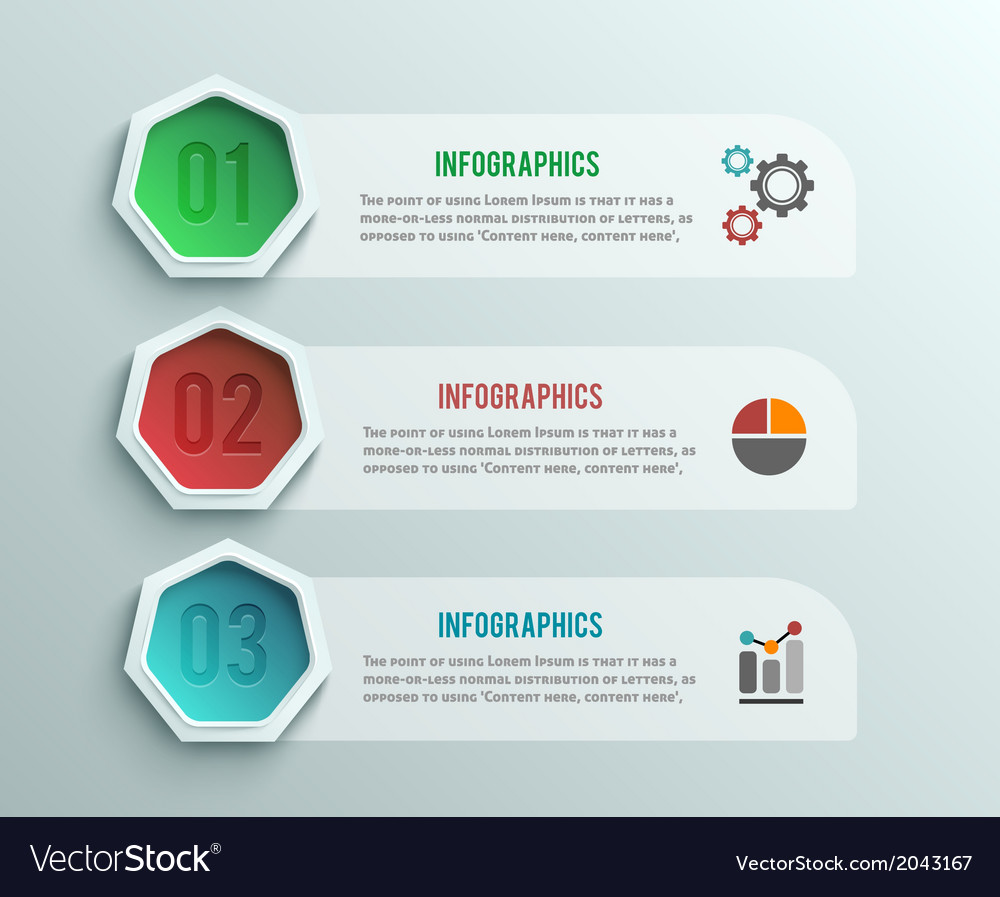 01

INFOGRAPHICS

The point of using Lorem Ipsum is that it has a more-or-less normal distribution of letters, as opposed to using 'Content here, content here',

02

INFOGRAPHICS

The point of using Lorem Ipsum is that it has a more-or-less normal distribution of letters, as opposed to using 'Content here, content here',

03

INFOGRAPHICS

The point of using Lorem Ipsum is that it has a more-or-less normal distribution of letters, as opposed to using 'Content here, content here',

VectorStock®

VectorStock.com/2043167