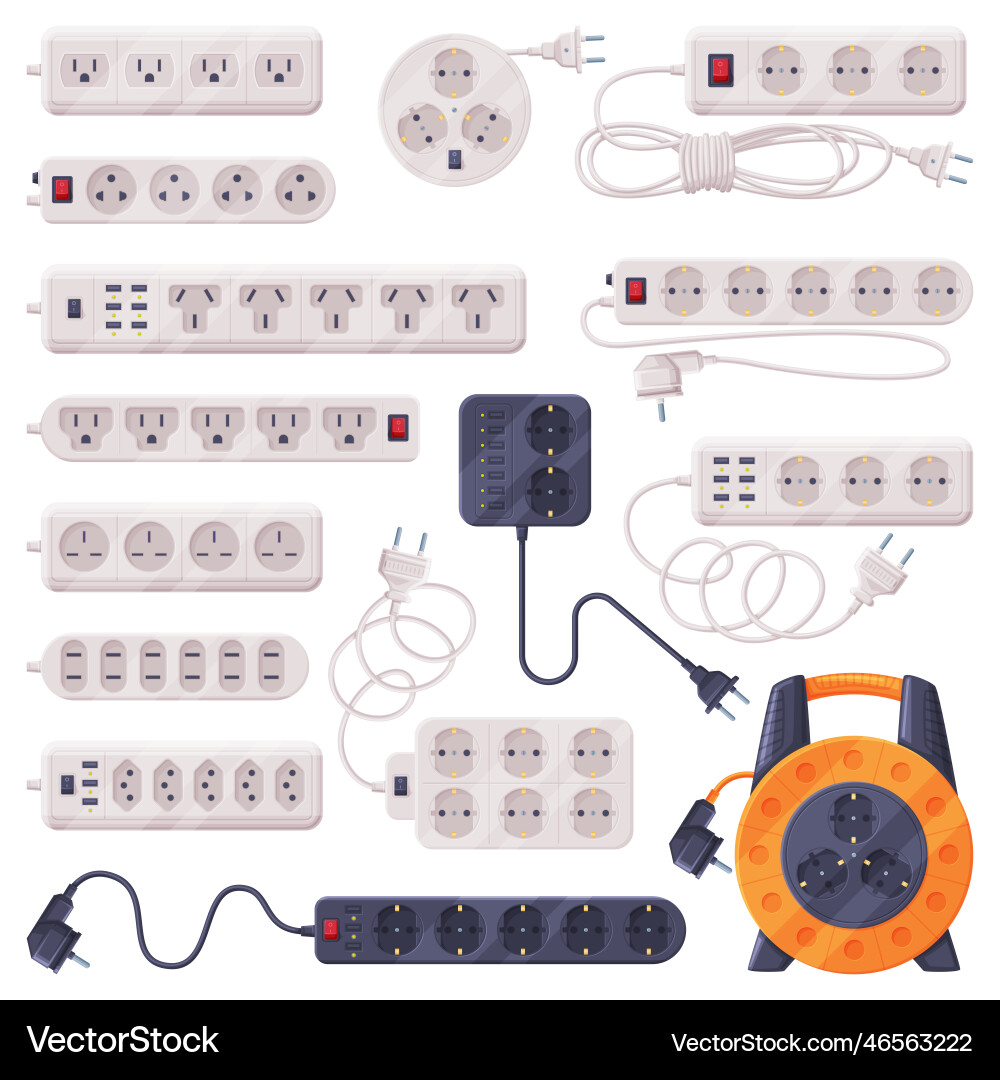 VectorStock

VectorStock.com/46563222