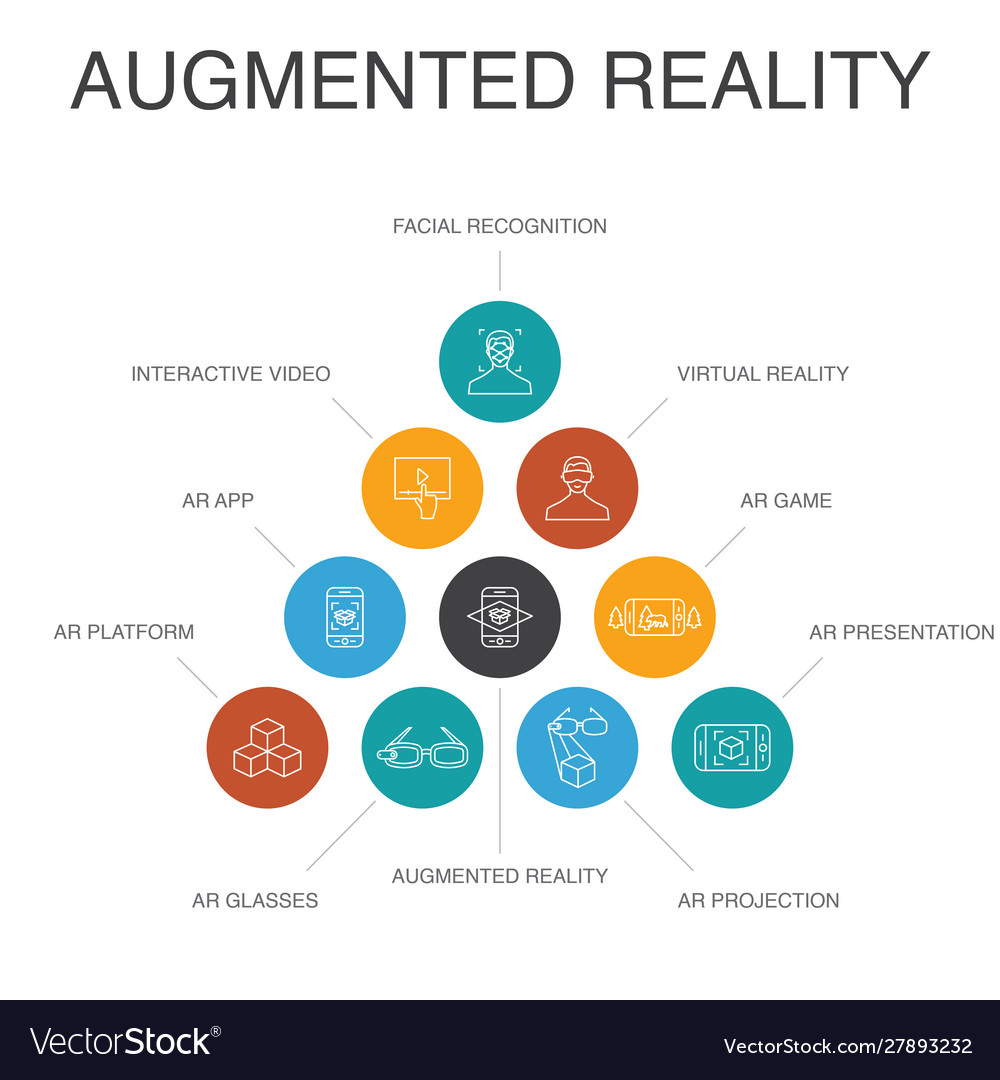 AUGMENTED REALITY

FACIAL RECOGNITION

INTERACTIVE VIDEO

VIRTUAL REALITY

AR APP

AR GAME

AR PLATFORM

AR PRESENTATION

AR GLASSES

AUGMENTED REALITY

AR PROJECTION

VectorStock®

VectorStock.com/27893232