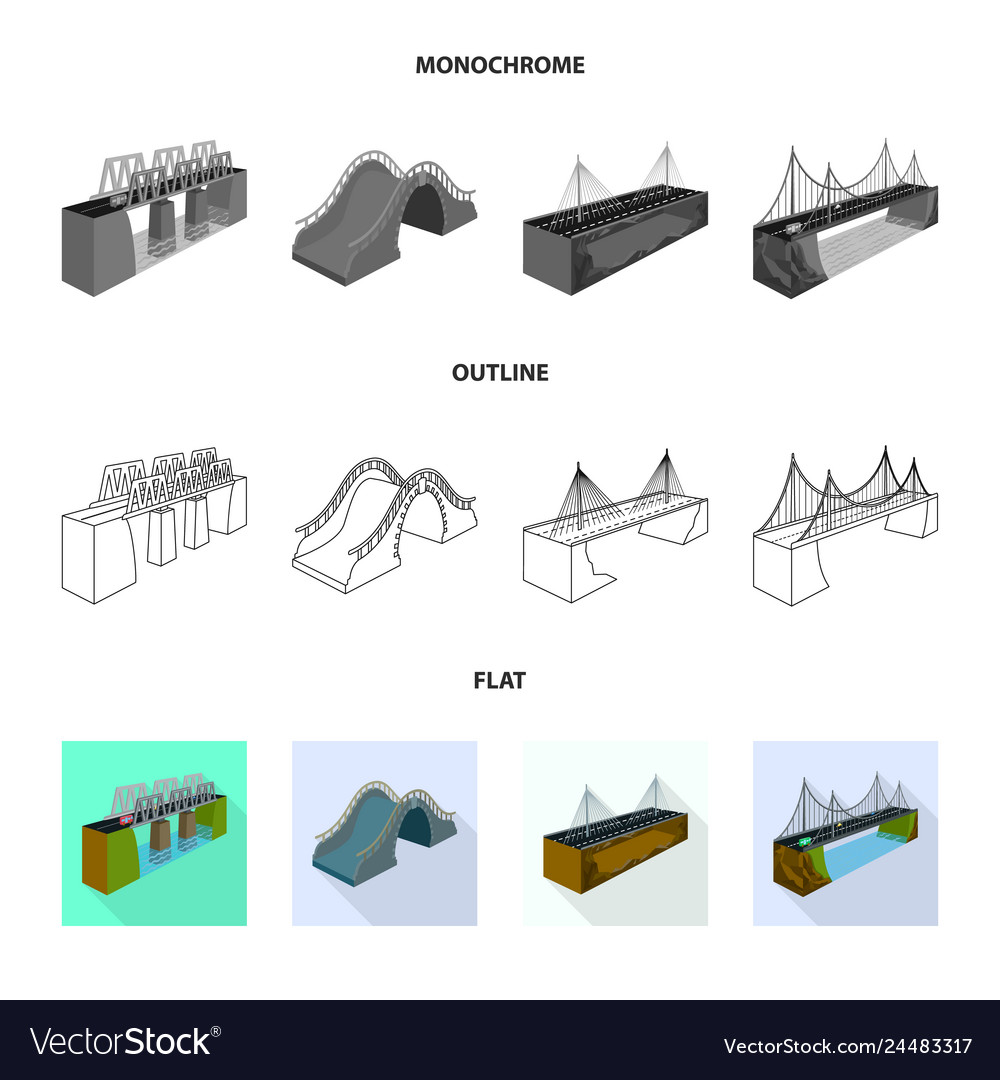 MONOCHROME

OUTLINE

FLAT

VectorStock®

VectorStock.com/24483317