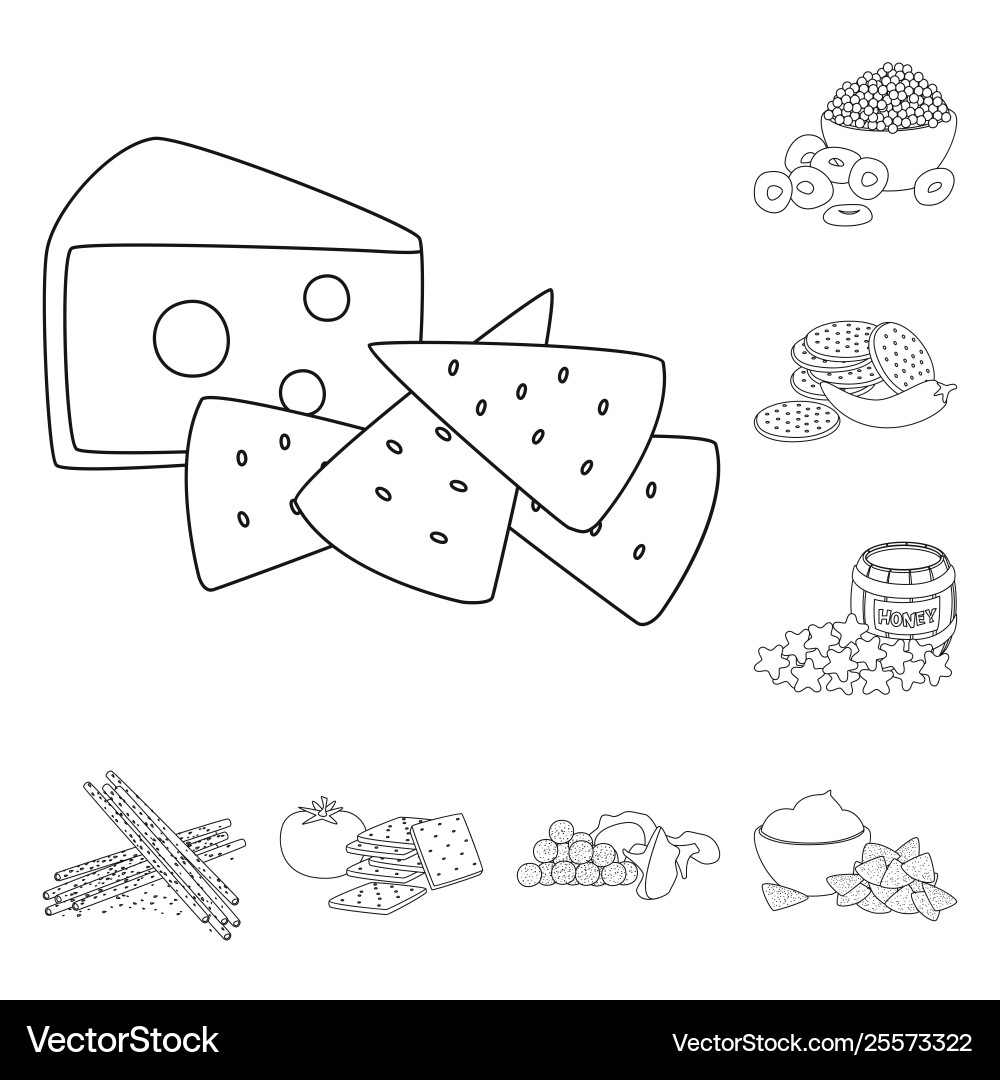 HONEY

VectorStock®

VectorStock.com/25573322