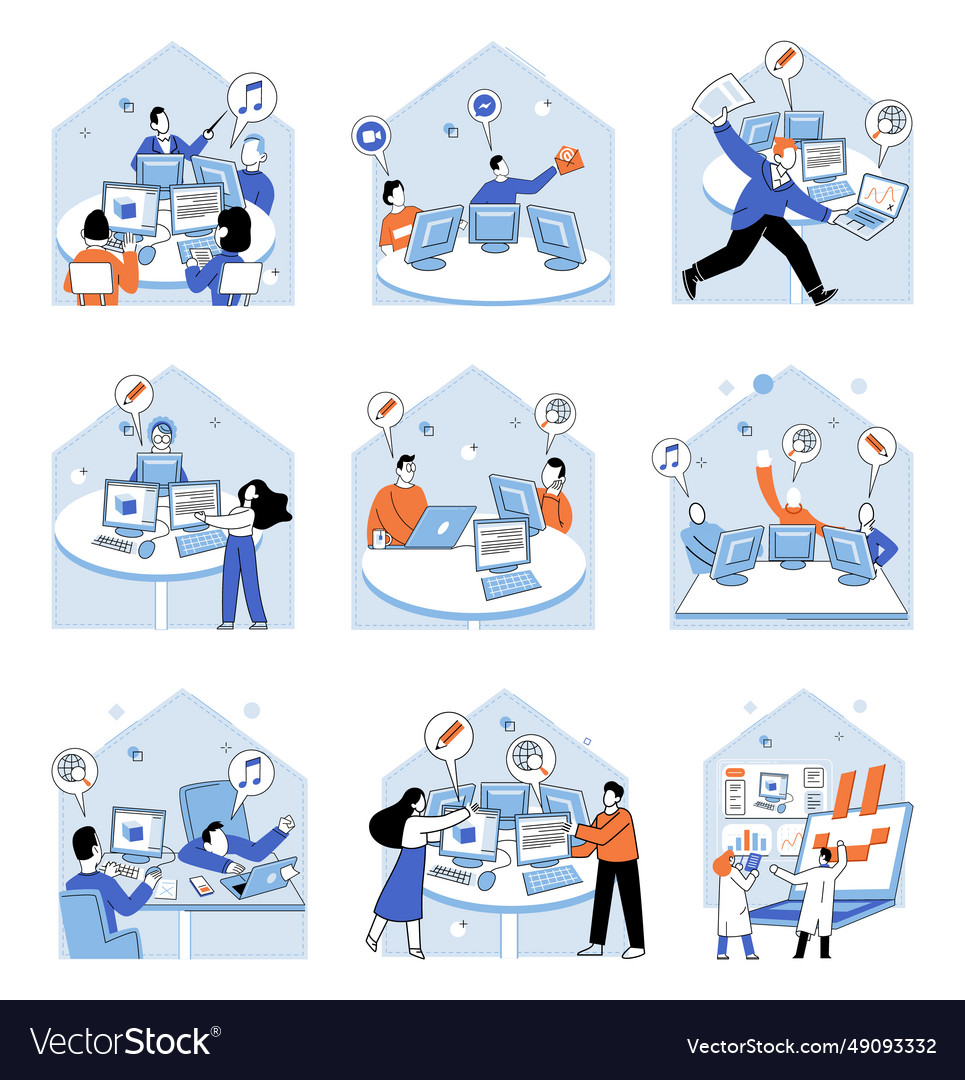 VectorStock®

VectorStock.com/49093332