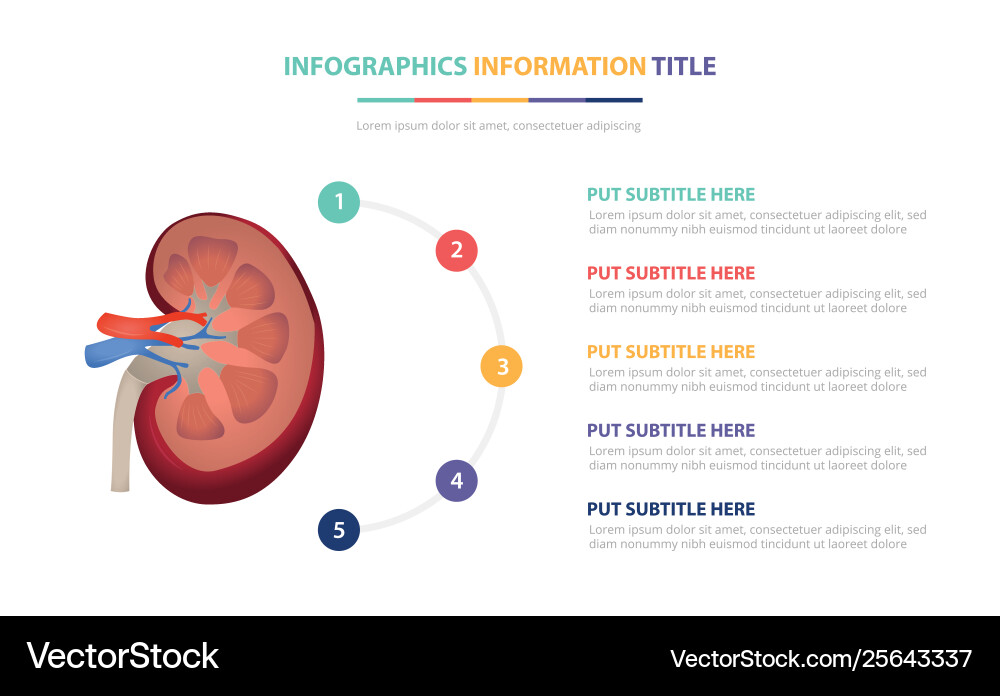 INFOGRAPHICS INFORMATION TITLE

Lorem ipsum dolor sit amet, consectetuer adipiscing

1

2

3

4

5

PUT SUBTITLE HERE
Lorem ipsum dolor sit amet, consectetuer adipiscing elit, sed diam nonummy nibh euismod tincidunt ut laoreet dolore

PUT SUBTITLE HERE
Lorem ipsum dolor sit amet, consectetuer adipiscing elit, sed diam nonummy nibh euismod tincidunt ut laoreet dolore

PUT SUBTITLE HERE
Lorem ipsum dolor sit amet, consectetuer adipiscing elit, sed diam nonummy nibh euismod tincidunt ut laoreet dolore

PUT SUBTITLE HERE
Lorem ipsum dolor sit amet, consectetuer adipiscing elit, sed diam nonummy nibh euismod tincidunt ut laoreet dolore

PUT SUBTITLE HERE
Lorem ipsum dolor sit amet, consectetuer adipiscing elit, sed diam nonummy nibh euismod tincidunt ut laoreet dolore

VectorStock

VectorStock.com/25643337