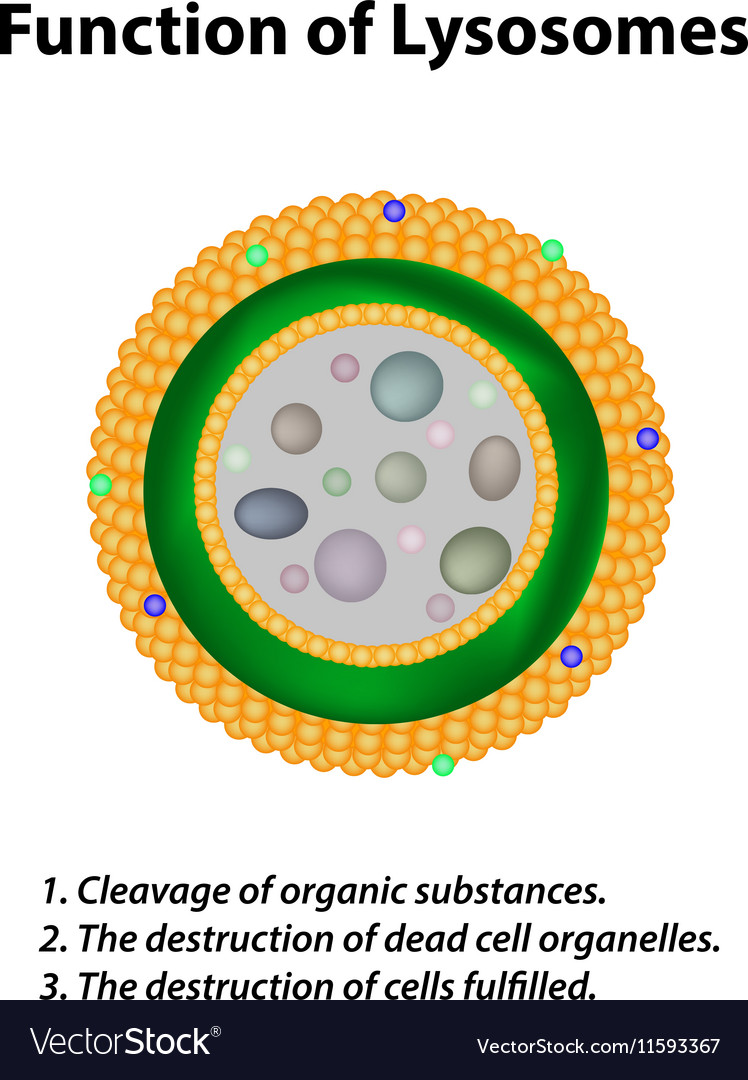 Function of Lysosomes

1. Cleavage of organic substances.
2. The destruction of dead cell organelles.
3. The destruction of cells fulfilled.

VectorStock®

VectorStock.com/11593367