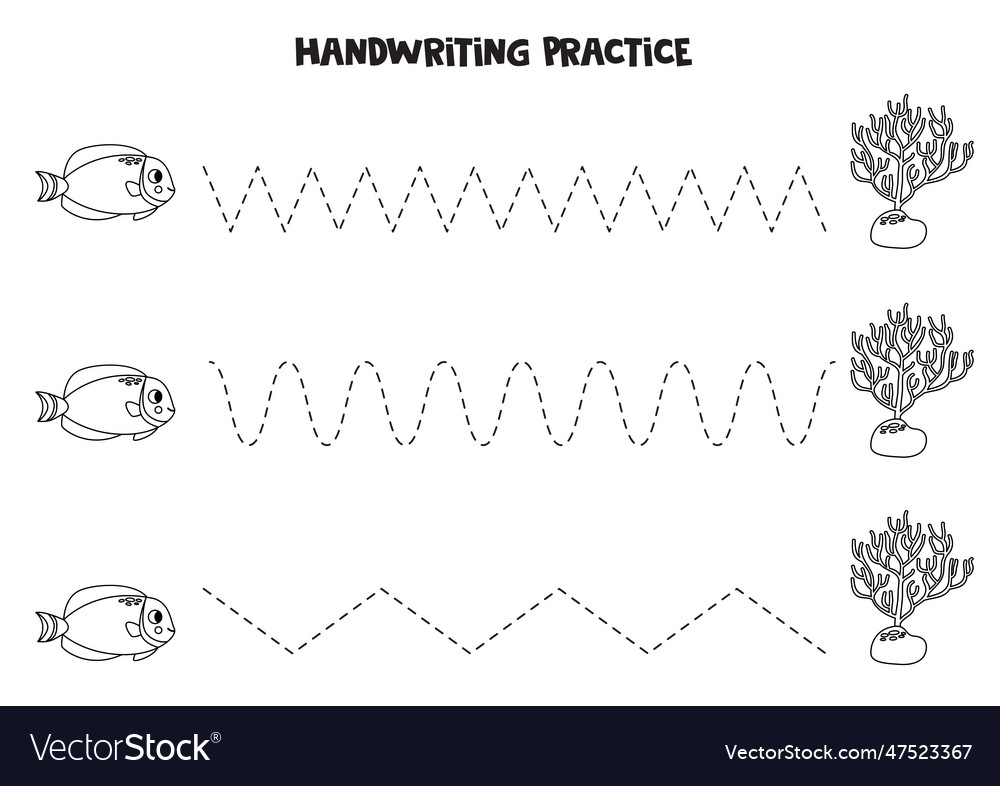 HANDWRITING PRACTICE

VectorStock®

VectorStock.com/47523367