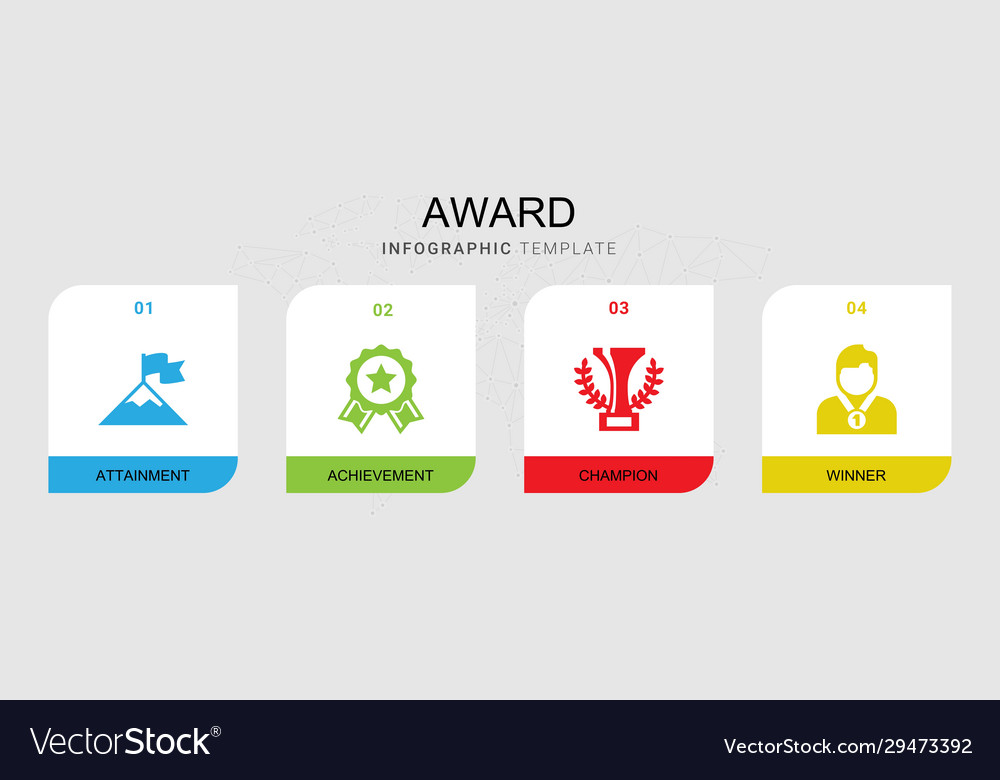 AWARD
INFOGRAPHIC TEMPLATE

01
ATTAINMENT

02
ACHIEVEMENT

03
CHAMPION

04
1
WINNER

VectorStock®
VectorStock.com/29473392