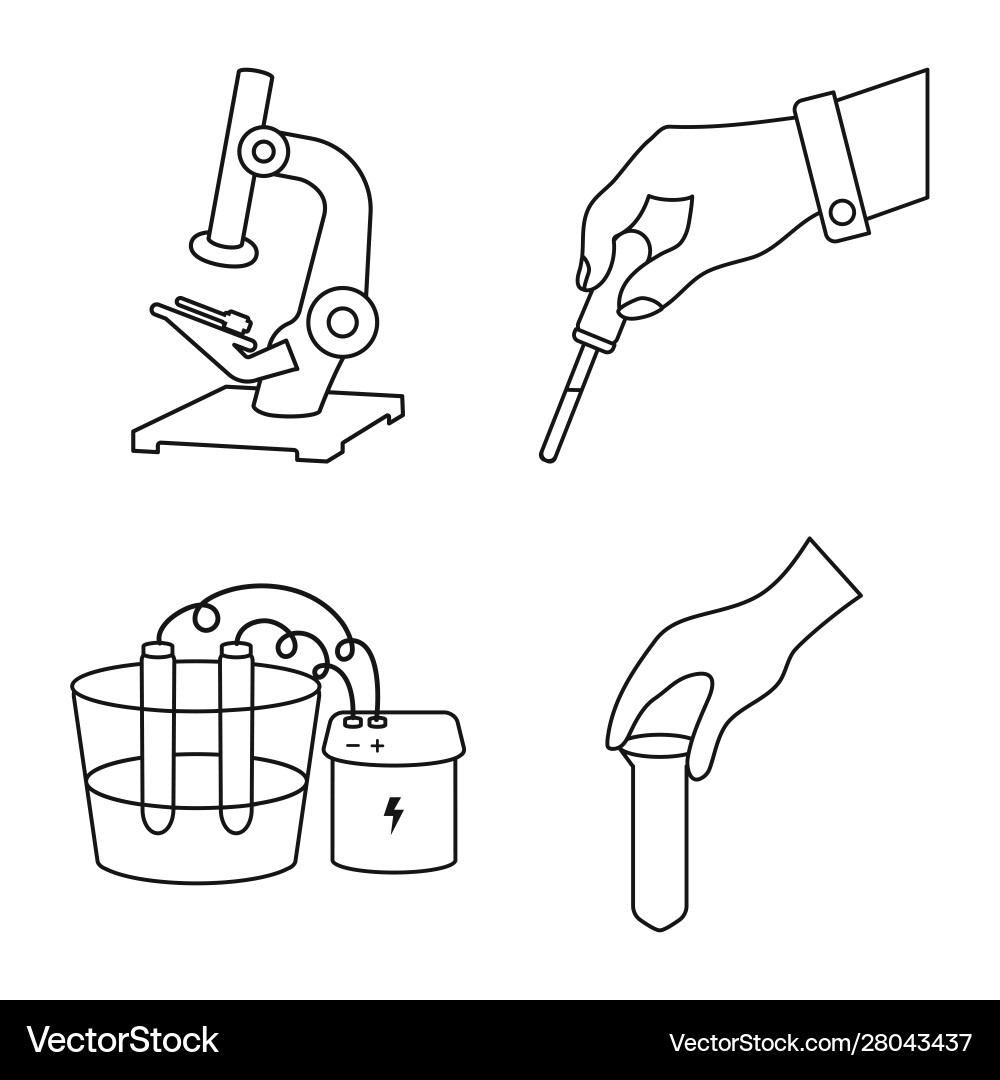 − +

VectorStock®

VectorStock.com/28043437