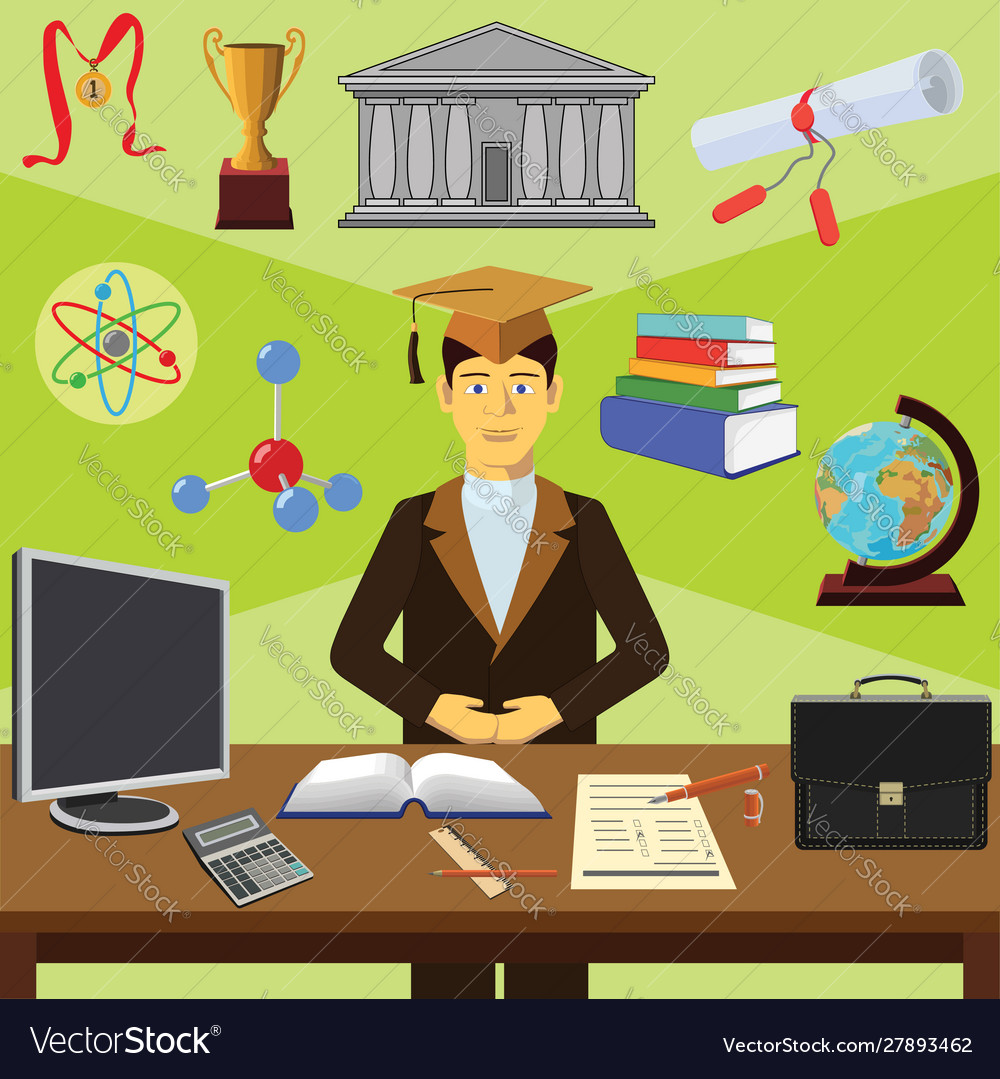 1

VectorStock

VectorStock®

VectorStock.com/27893462