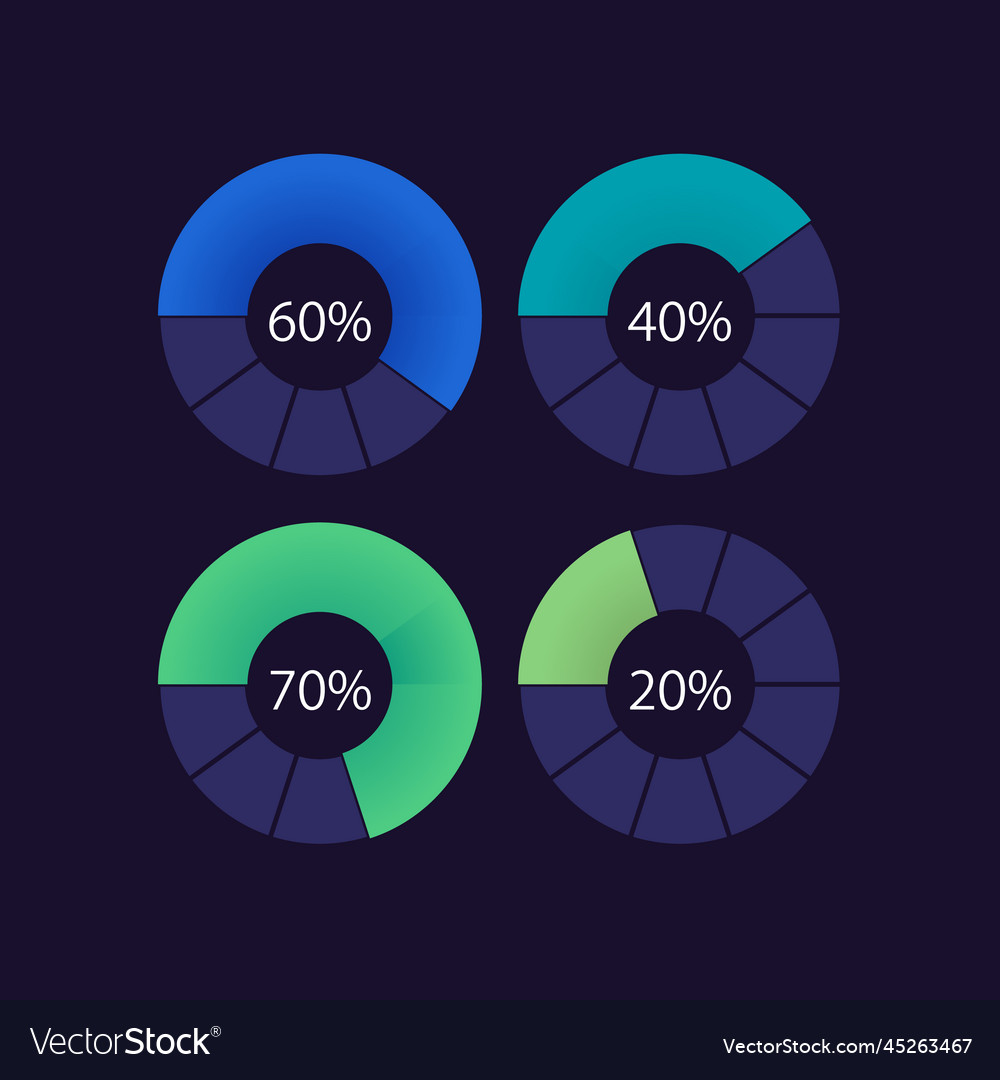 60%

40%

70%

20%

VectorStock®

VectorStock.com/45263467