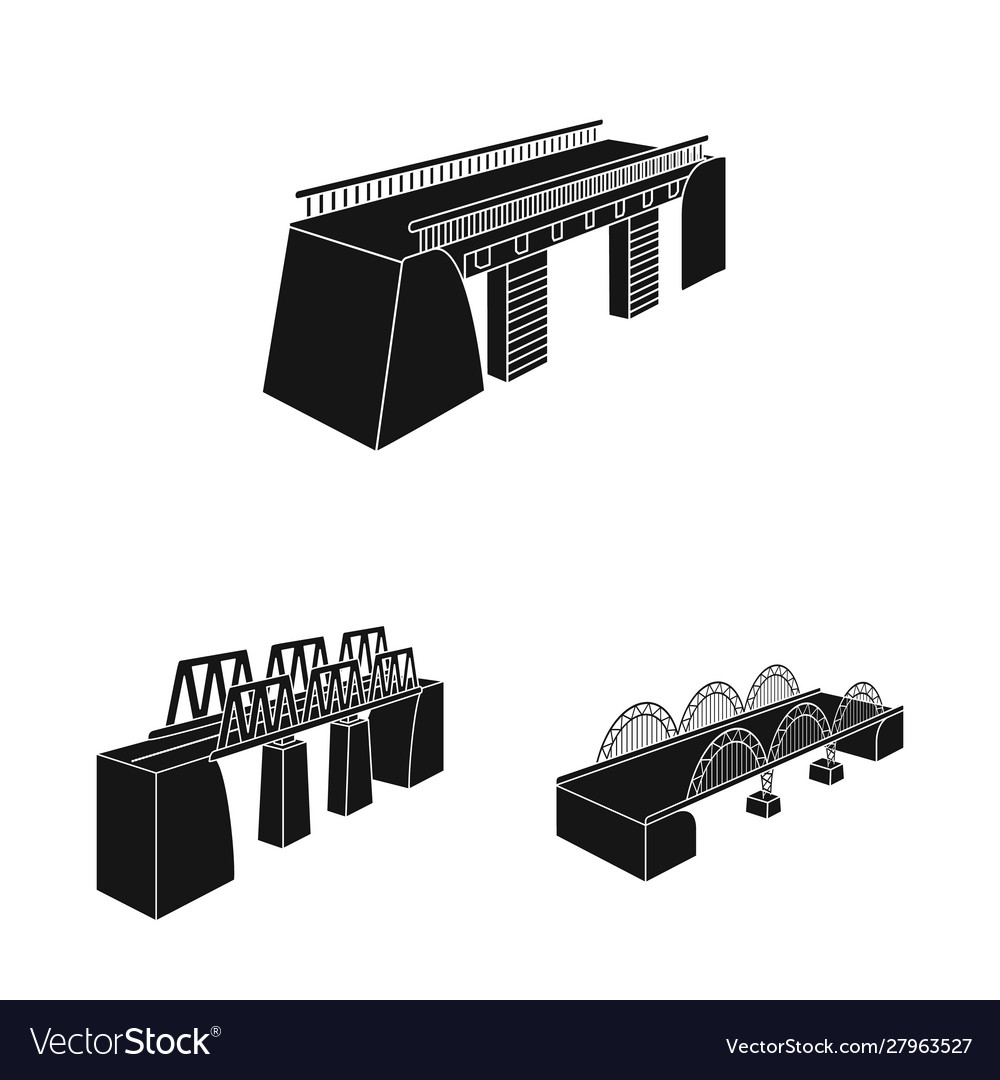 VectorStock®
VectorStock.com/27963527