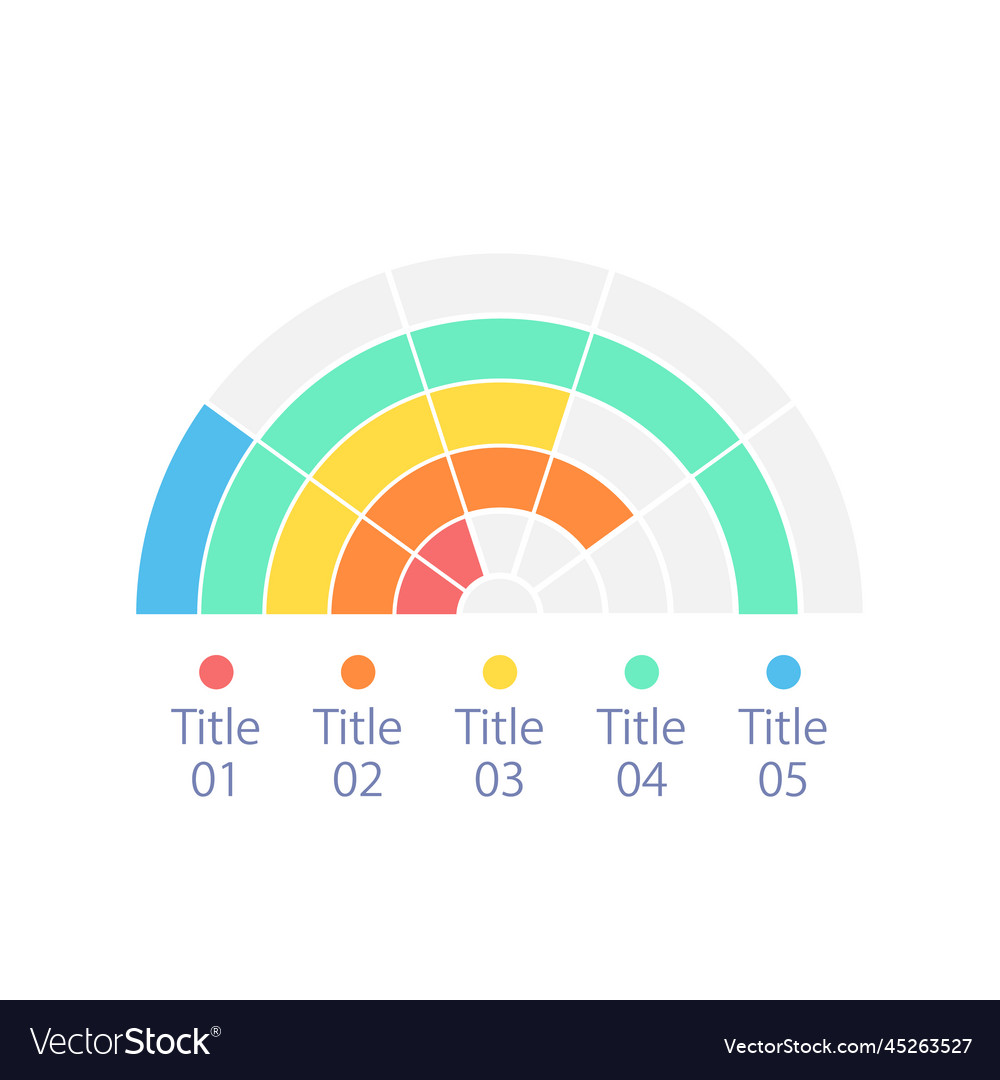 Title 01

Title 02

Title 03

Title 04

Title 05

VectorStock®

VectorStock.com/45263527