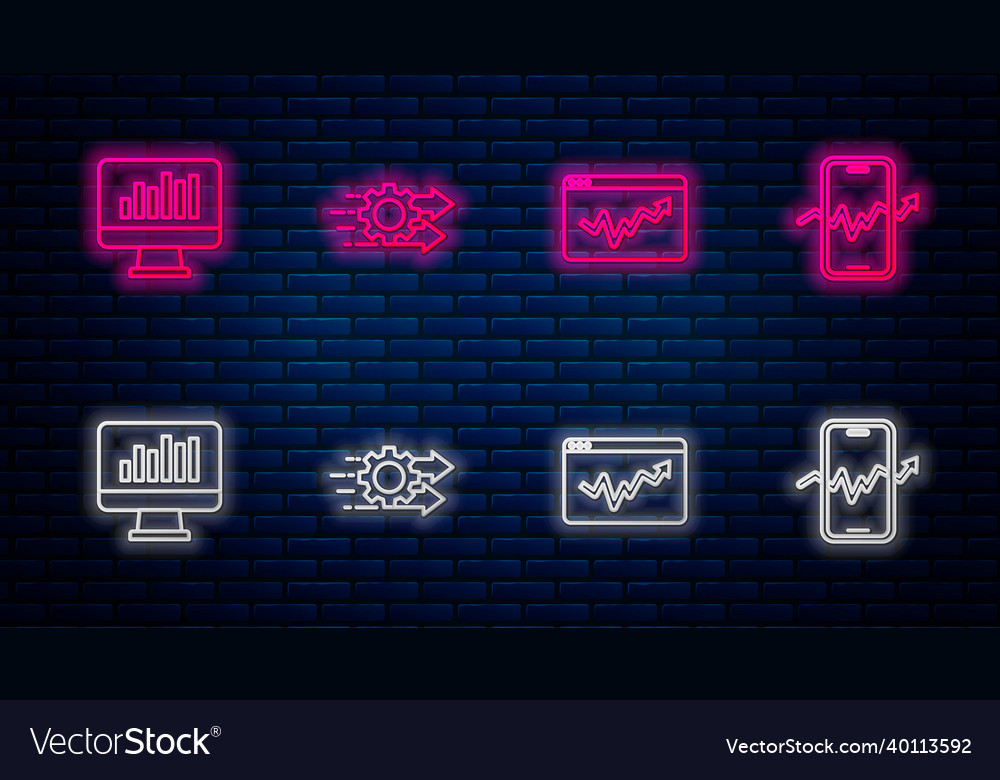 VectorStock®

VectorStock.com/40113592