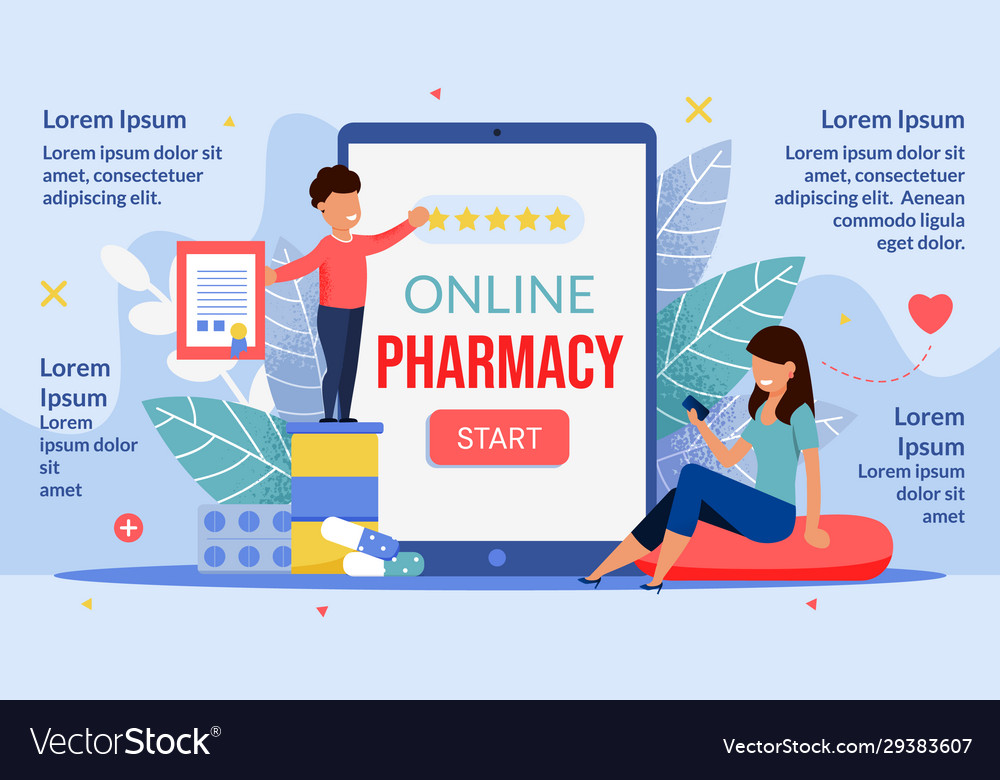 Lorem Ipsum
Lorem ipsum dolor sit amet, consectetuer adipiscing elit.

Lorem Ipsum
Lorem ipsum dolor sit amet

ONLINE
PHARMACY
START

Lorem Ipsum
Lorem ipsum dolor sit amet, consectetuer adipiscing elit. Aenean commodo ligula eget dolor.

Lorem Ipsum
Lorem ipsum dolor sit amet

VectorStock®
VectorStock.com/29383607