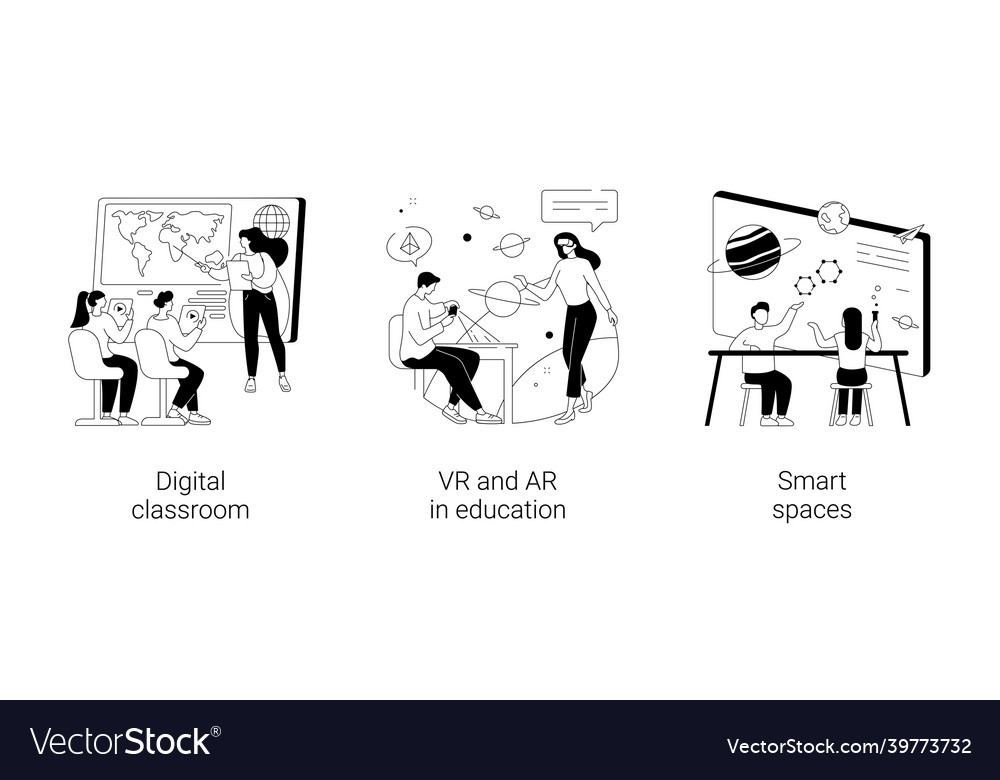 Digital classroom

VR and AR in education

Smart spaces

VectorStock®

VectorStock.com/39773732