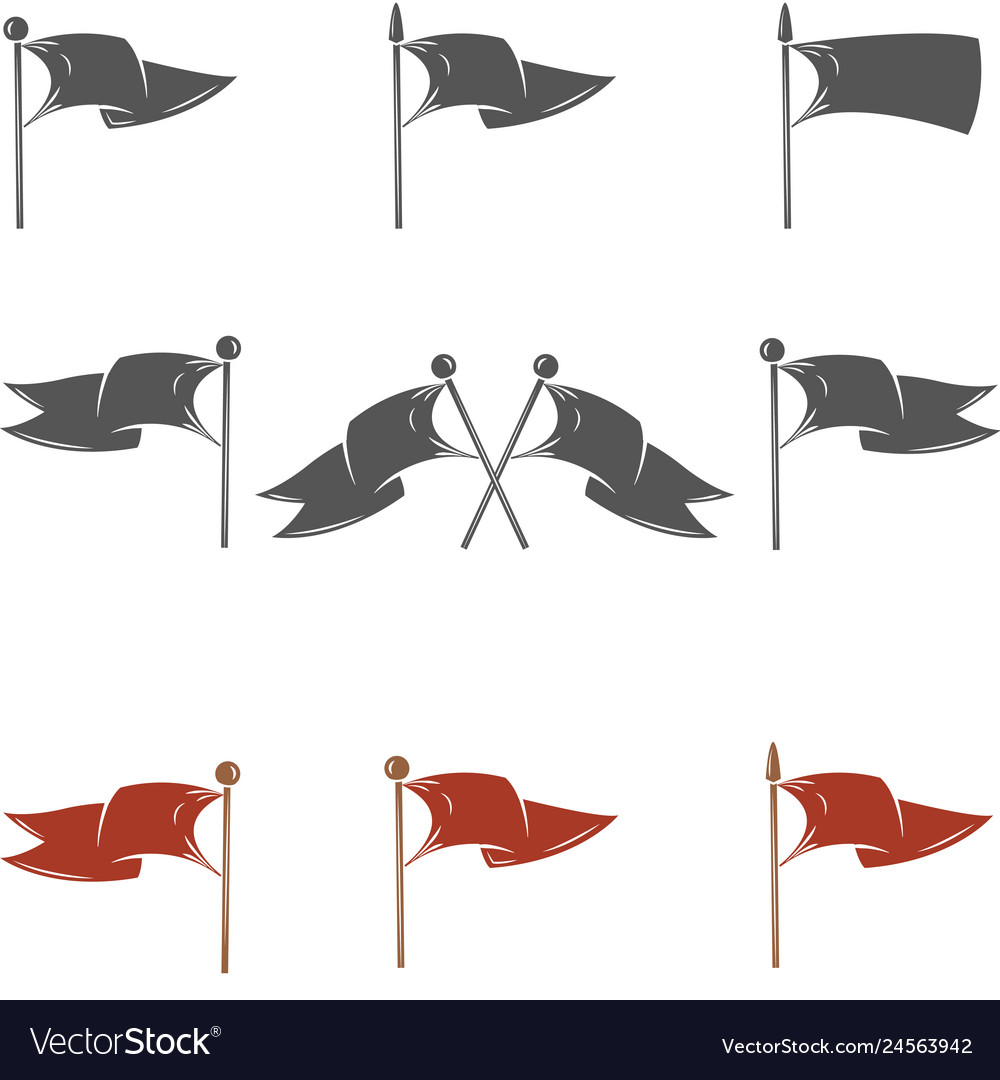 VectorStock®

VectorStock.com/24563942