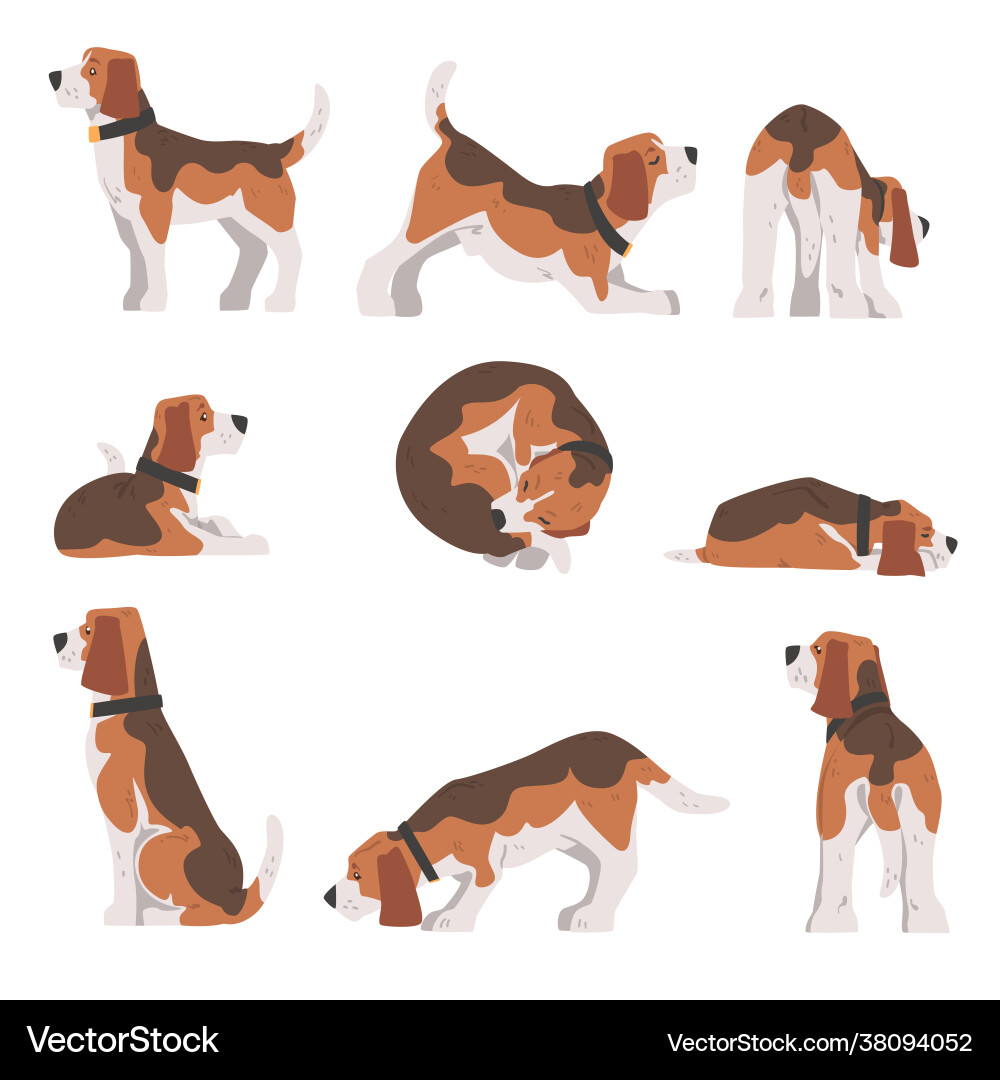 VectorStock

VectorStock.com/38094052