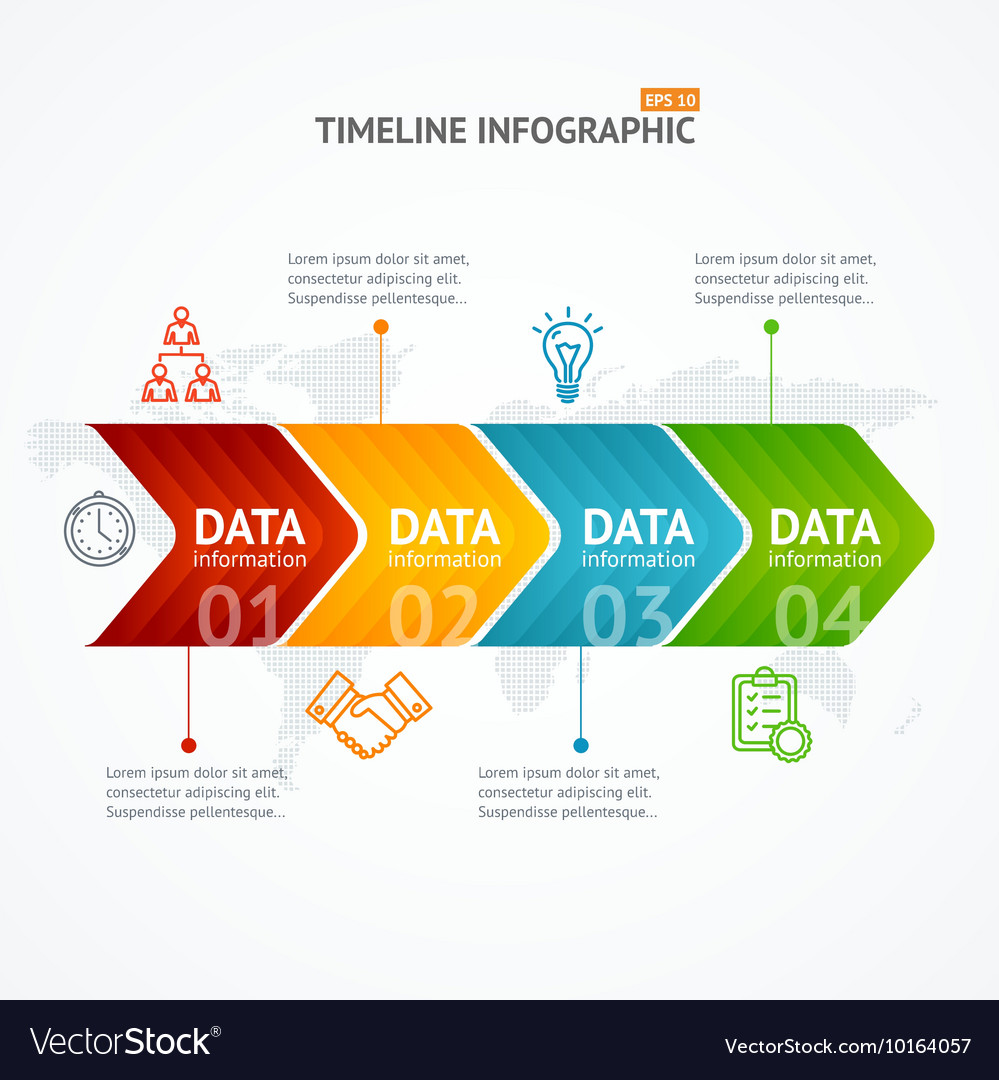 EPS 10

TIMELINE INFOGRAPHIC

Lorem ipsum dolor sit amet, consectetur adipiscing elit. Suspendisse pellentesque...

Lorem ipsum dolor sit amet, consectetur adipiscing elit. Suspendisse pellentesque...

DATA information 01

DATA information 02

DATA information 03

DATA information 04

Lorem ipsum dolor sit amet, consectetur adipiscing elit. Suspendisse pellentesque...

Lorem ipsum dolor sit amet, consectetur adipiscing elit. Suspendisse pellentesque...

VectorStock®

VectorStock.com/10164057