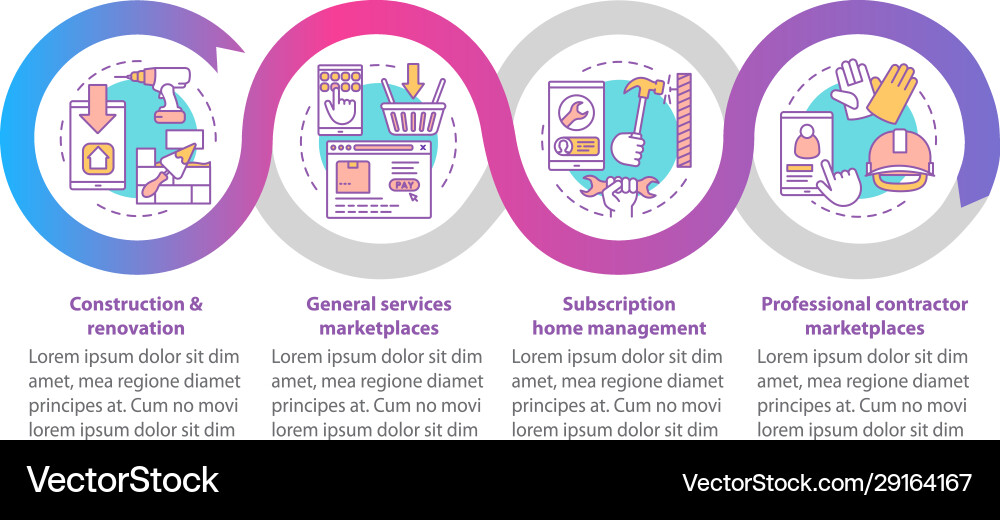 PAY

Construction & renovation

Lorem ipsum dolor sit dim amet, mea regione diamet principes at. Cum no movi lorem ipsum dolor sit dim

General services marketplaces

Lorem ipsum dolor sit dim amet, mea regione diamet principes at. Cum no movi lorem ipsum dolor sit dim

Subscription home management

Lorem ipsum dolor sit dim amet, mea regione diamet principes at. Cum no movi lorem ipsum dolor sit dim

Professional contractor marketplaces

Lorem ipsum dolor sit dim amet, mea regione diamet principes at. Cum no movi lorem ipsum dolor sit dim

VectorStock

VectorStock.com/29164167