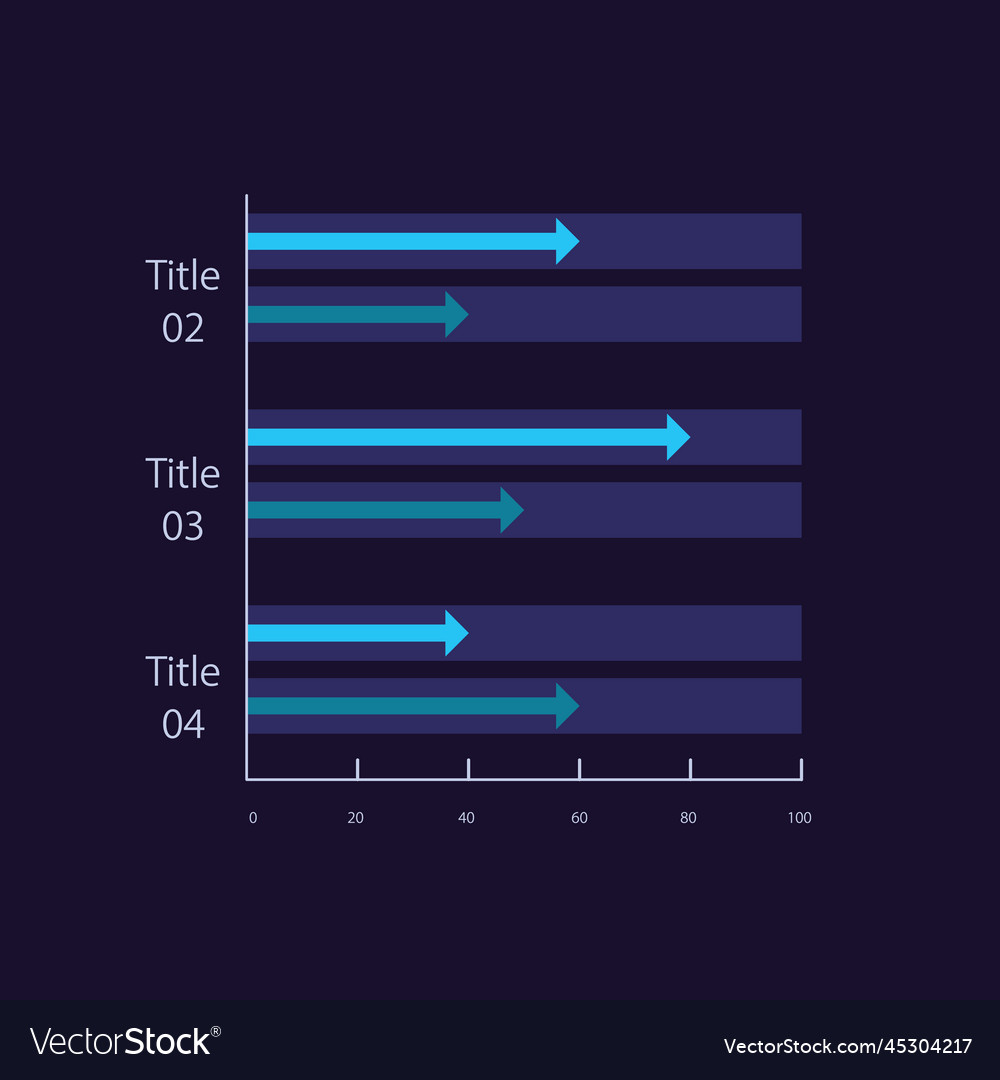 Title 02

Title 03

Title 04

0 20 40 60 80 100

VectorStock®

VectorStock.com/45304217