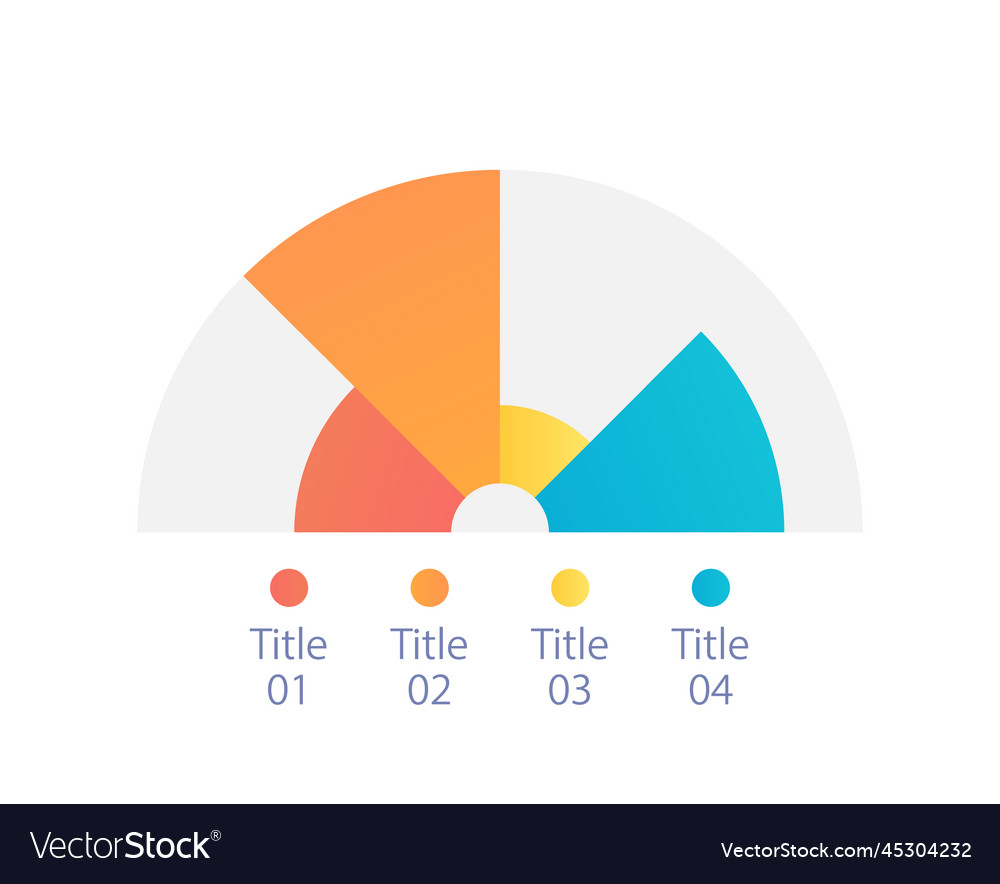 Title 01

Title 02

Title 03

Title 04

VectorStock®

VectorStock.com/45304232