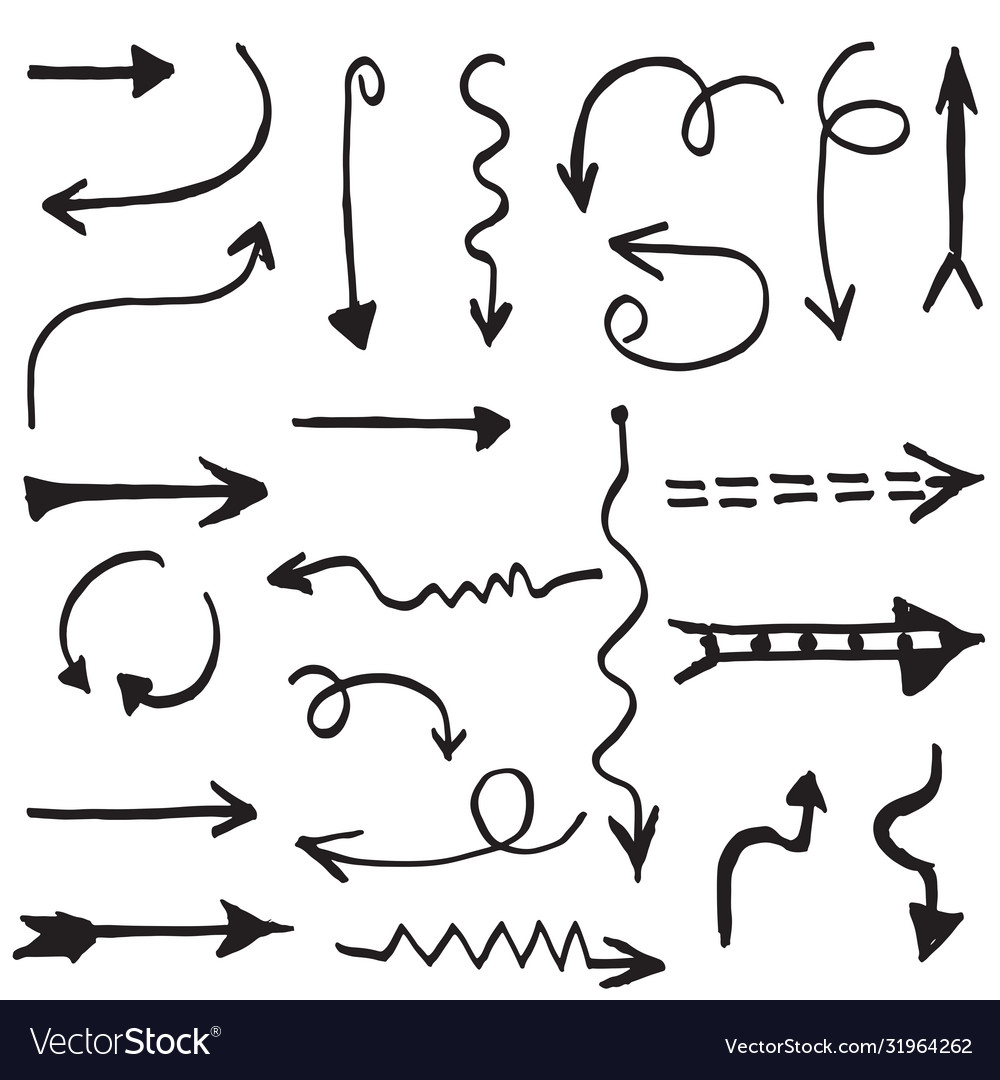 VectorStock®

VectorStock.com/31964262