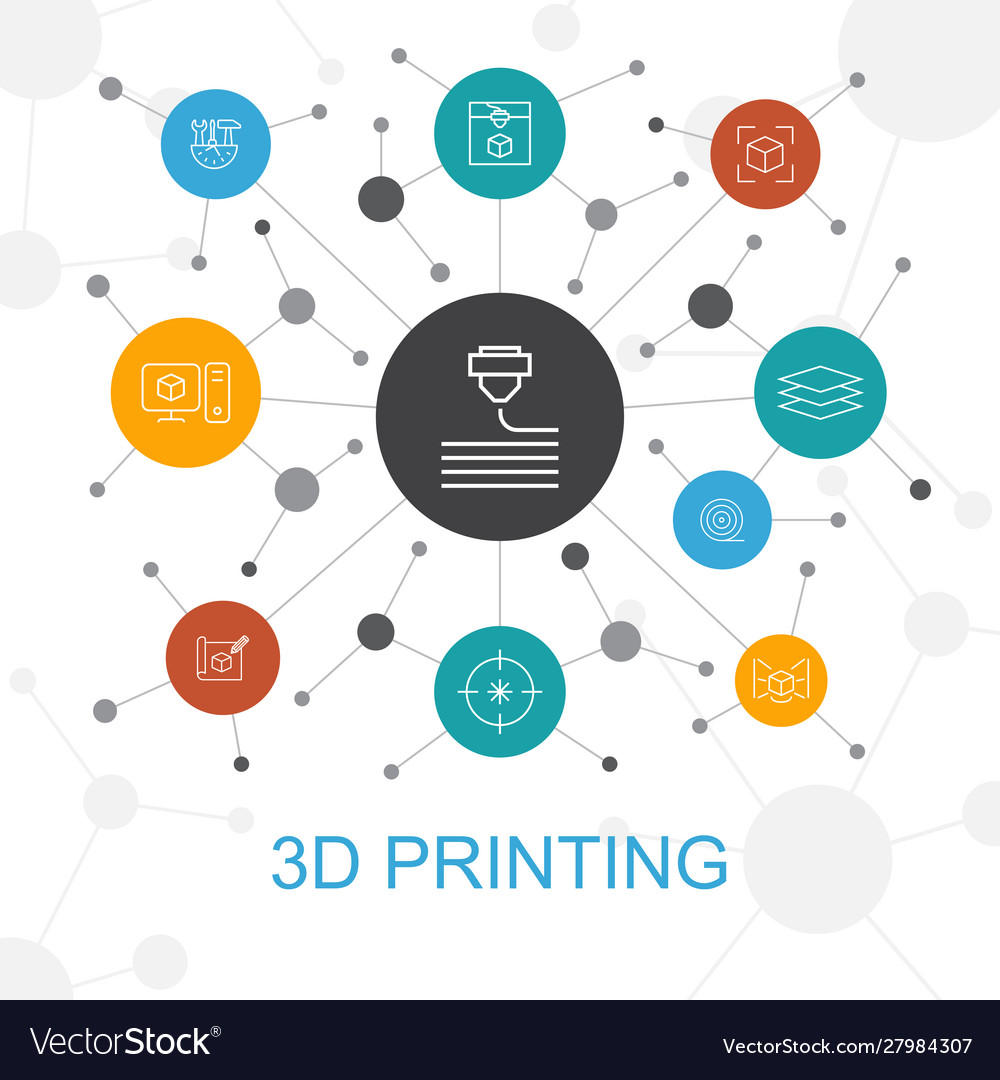 3D PRINTING

VectorStock®

VectorStock.com/27984307