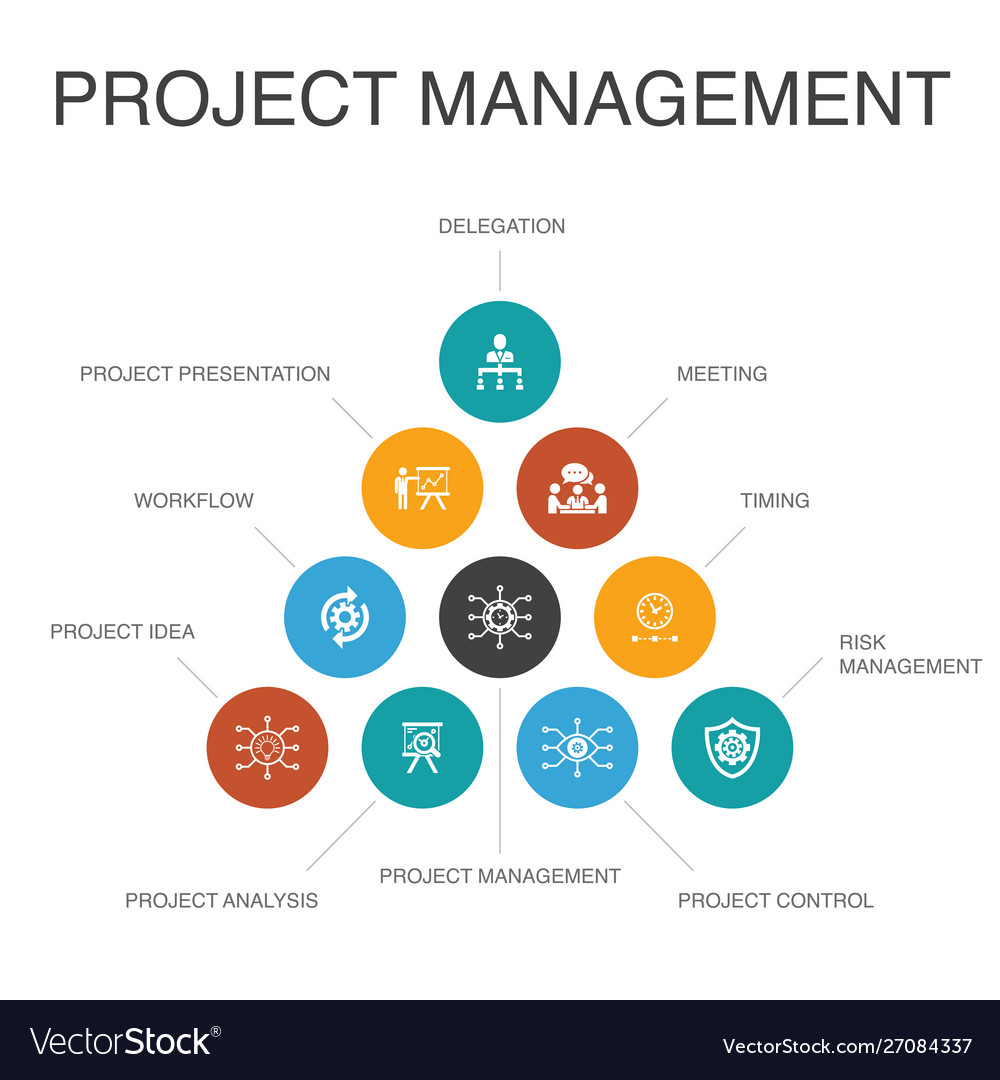 PROJECT MANAGEMENT

DELEGATION

PROJECT PRESENTATION

MEETING

WORKFLOW

TIMING

PROJECT IDEA

RISK MANAGEMENT

PROJECT ANALYSIS

PROJECT MANAGEMENT

PROJECT CONTROL

VectorStock®

VectorStock.com/27084337