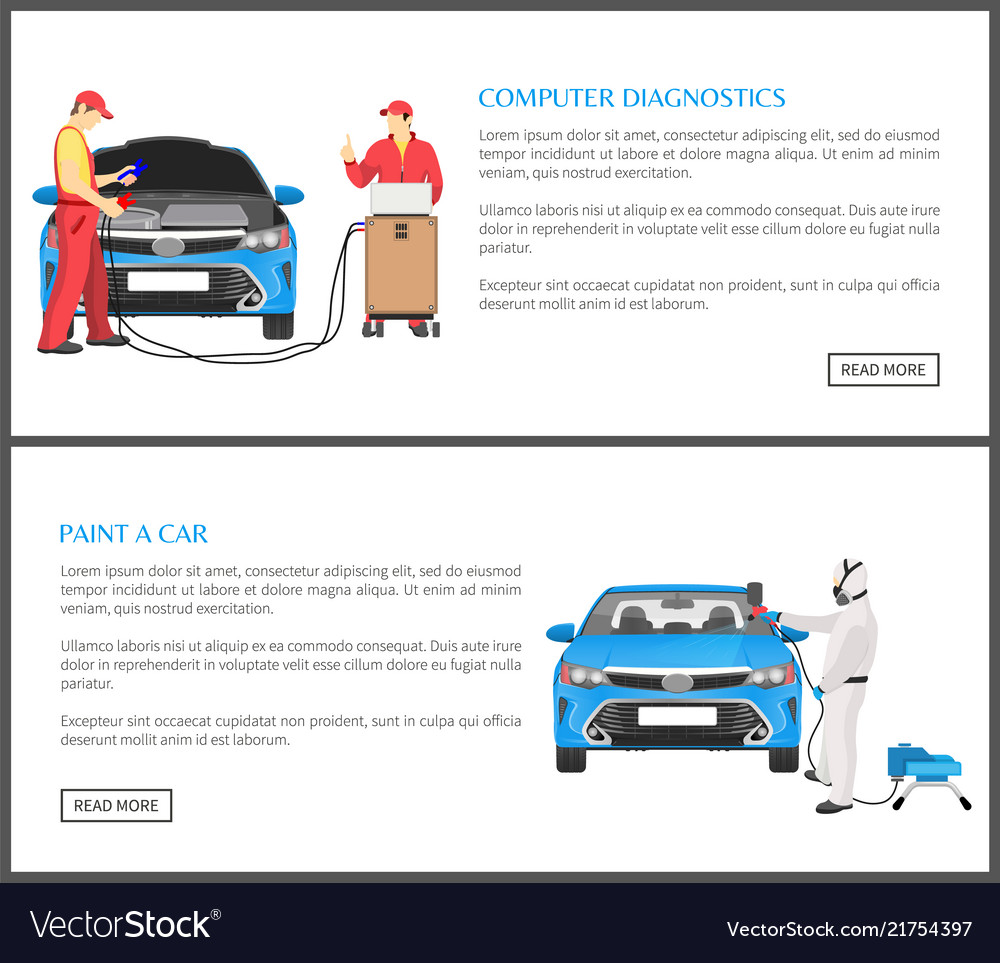 COMPUTER DIAGNOSTICS

Lorem ipsum dolor sit amet, consectetur adipiscing elit, sed do eiusmod tempor incididunt ut labore et dolore magna aliqua. Ut enim ad minim veniam, quis nostrud exercitation.

Ullamco laboris nisi ut aliquip ex ea commodo consequat. Duis aute irure dolor in reprehenderit in voluptate velit esse cillum dolore eu fugiat nulla pariatur.

Excepteur sint occaecat cupidatat non proident, sunt in culpa qui officia deserunt mollit anim id est laborum.

READ MORE

PAINT A CAR

Lorem ipsum dolor sit amet, consectetur adipiscing elit, sed do eiusmod tempor incididunt ut labore et dolore magna aliqua. Ut enim ad minim veniam, quis nostrud exercitation.

Ullamco laboris nisi ut aliquip ex ea commodo consequat. Duis aute irure dolor in reprehenderit in voluptate velit esse cillum dolore eu fugiat nulla pariatur.

Excepteur sint occaecat cupidatat non proident, sunt in culpa qui officia deserunt mollit anim id est laborum.

READ MORE

VectorStock®

VectorStock.com/21754397