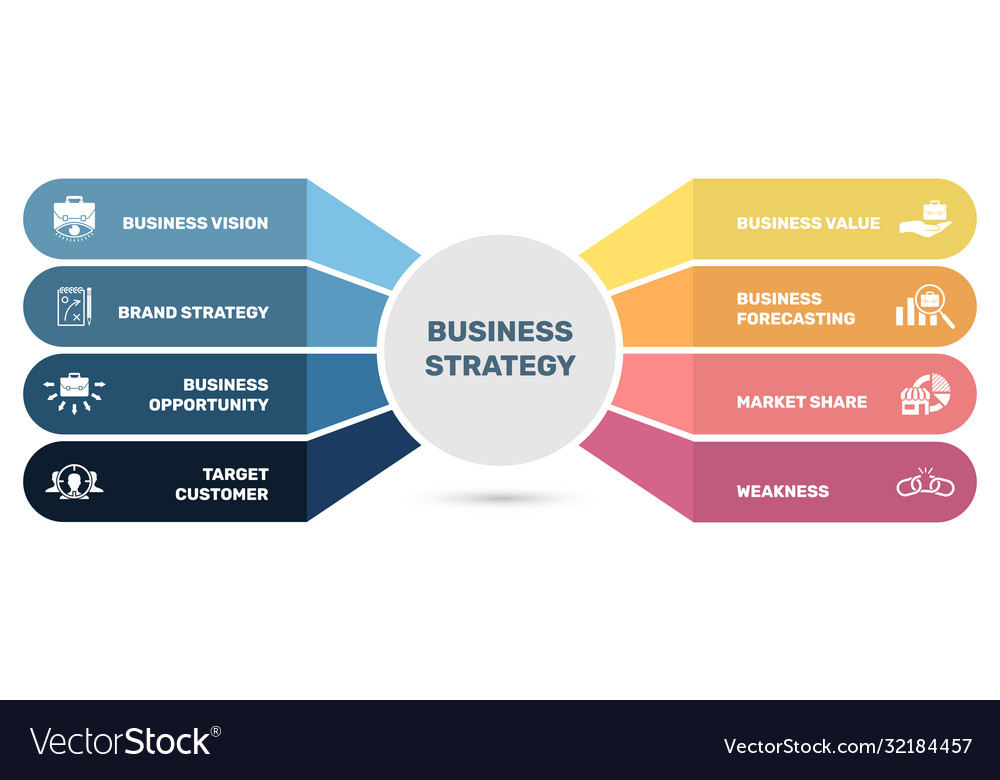 BUSINESS VISION

BRAND STRATEGY

BUSINESS OPPORTUNITY

TARGET CUSTOMER

BUSINESS STRATEGY

BUSINESS VALUE

BUSINESS FORECASTING

MARKET SHARE

WEAKNESS

VectorStock®

VectorStock.com/32184457