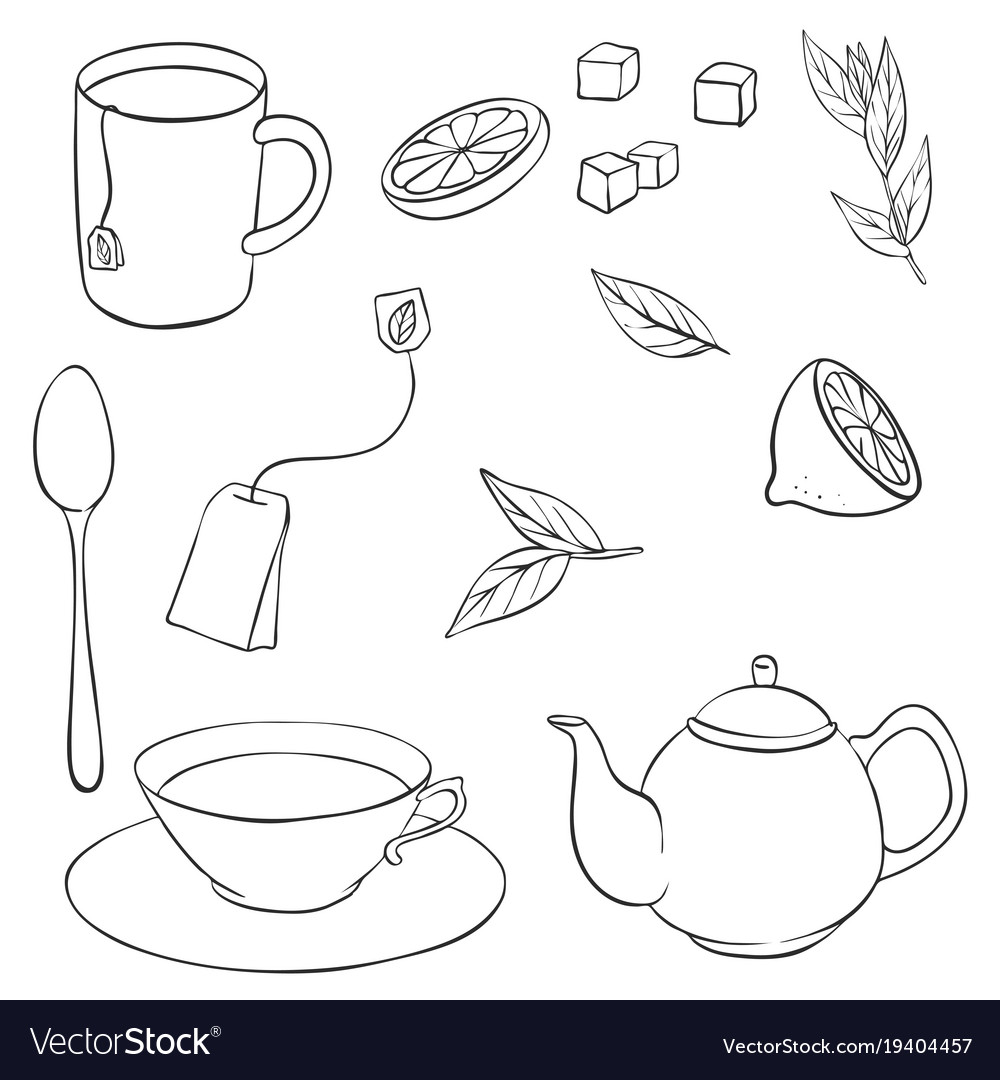 VectorStock®

VectorStock.com/19404457