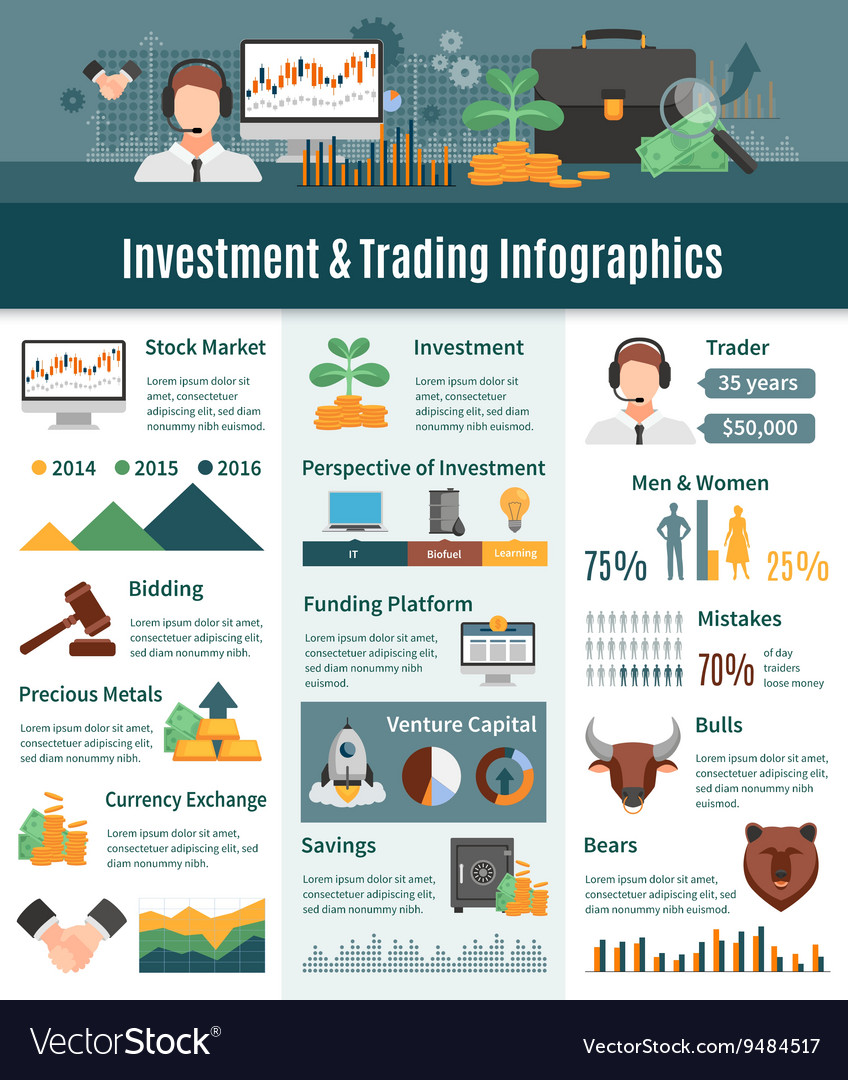 Investment & Trading Infographics

Stock Market
Lorem ipsum dolor sit amet, consectetuer adipiscing elit, sed diam nonummy nibh euismod.

2014 2015 2016

Bidding
Lorem ipsum dolor sit amet, consectetuer adipiscing elit, sed diam nonummy nibh.

Precious Metals
Lorem ipsum dolor sit amet, consectetuer adipiscing elit, sed diam nonummy nibh.

Currency Exchange
Lorem ipsum dolor sit amet, consectetuer adipiscing elit, sed diam nonummy nibh.

Investment
Lorem ipsum dolor sit amet, consectetuer adipiscing elit, sed diam nonummy nibh euismod.

Perspective of Investment
IT Biofuel Learning

Funding Platform
Lorem ipsum dolor sit amet, consectetuer adipiscing elit, sed diam nonummy nibh euismod.

Venture Capital

Savings
Lorem ipsum dolor sit amet, consectetuer adipiscing elit, sed diam nonummy nibh.

Trader
35 years
$50,000

Men & Women
75% 25%

Mistakes
70% of day traders loose money

Bulls
Lorem ipsum dolor sit amet, consectetuer adipiscing elit, sed diam nonummy nibh euismod.

Bears
Lorem ipsum dolor sit amet, consectetuer adipiscing elit, sed diam nonummy nibh euismod.

VectorStock®
VectorStock.com/9484517