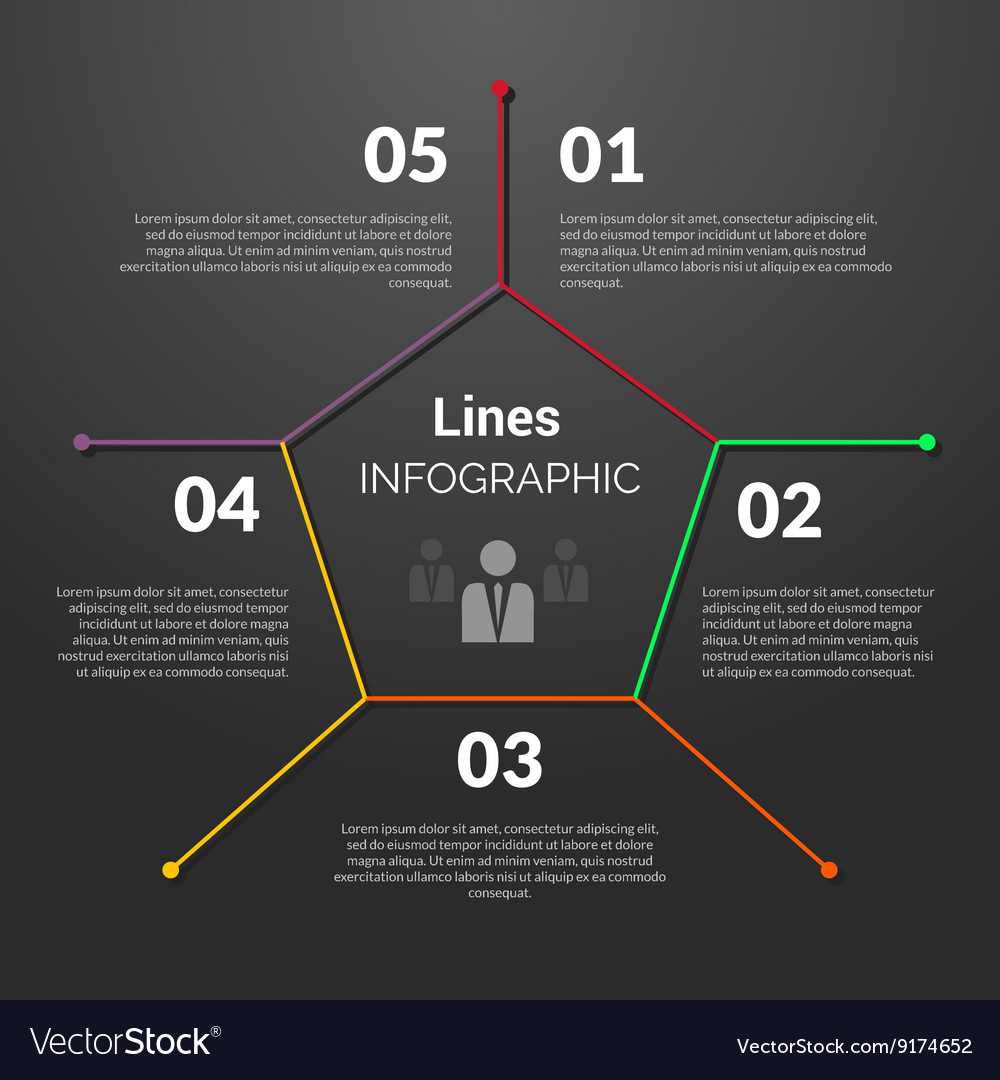 05

Lorem ipsum dolor sit amet, consectetur adipiscing elit, sed do eiusmod tempor incididunt ut labore et dolore magna aliqua. Ut enim ad minim veniam, quis nostrud exercitation ullamco laboris nisi ut aliquip ex ea commodo consequat.

01

Lorem ipsum dolor sit amet, consectetur adipiscing elit, sed do eiusmod tempor incididunt ut labore et dolore magna aliqua. Ut enim ad minim veniam, quis nostrud exercitation ullamco laboris nisi ut aliquip ex ea commodo consequat.

Lines
INFOGRAPHIC

04

Lorem ipsum dolor sit amet, consectetur adipiscing elit, sed do eiusmod tempor incididunt ut labore et dolore magna aliqua. Ut enim ad minim veniam, quis nostrud exercitation ullamco laboris nisi ut aliquip ex ea commodo consequat.

02

Lorem ipsum dolor sit amet, consectetur adipiscing elit, sed do eiusmod tempor incididunt ut labore et dolore magna aliqua. Ut enim ad minim veniam, quis nostrud exercitation ullamco laboris nisi ut aliquip ex ea commodo consequat.

03

Lorem ipsum dolor sit amet, consectetur adipiscing elit, sed do eiusmod tempor incididunt ut labore et dolore magna aliqua. Ut enim ad minim veniam, quis nostrud exercitation ullamco laboris nisi ut aliquip ex ea commodo consequat.

VectorStock®

VectorStock.com/9174652