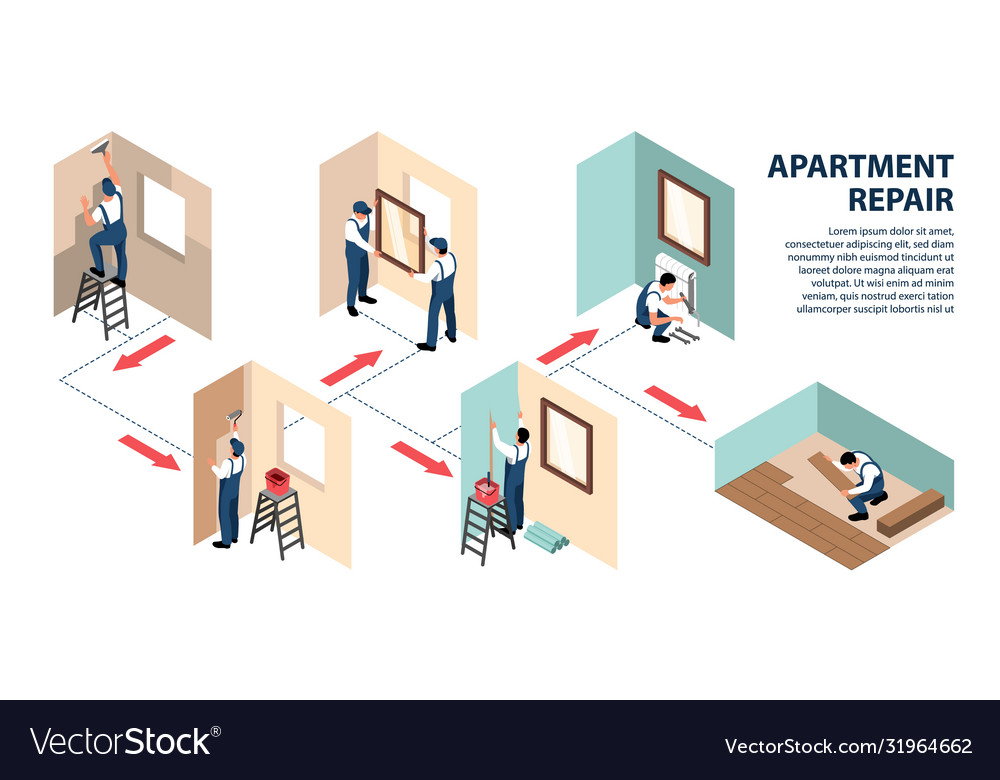 APARTMENT REPAIR

Lorem ipsum dolor sit amet, consectetuer adipiscing elit, sed diam nonummy nibh euismod tincidunt ut laoreet dolore magna aliquam erat volutpat. Ut wisi enim ad minim veniam, quis nostrud exerci tation ullamcorper suscipit lobortis nisl ut

VectorStock®

VectorStock.com/31964662