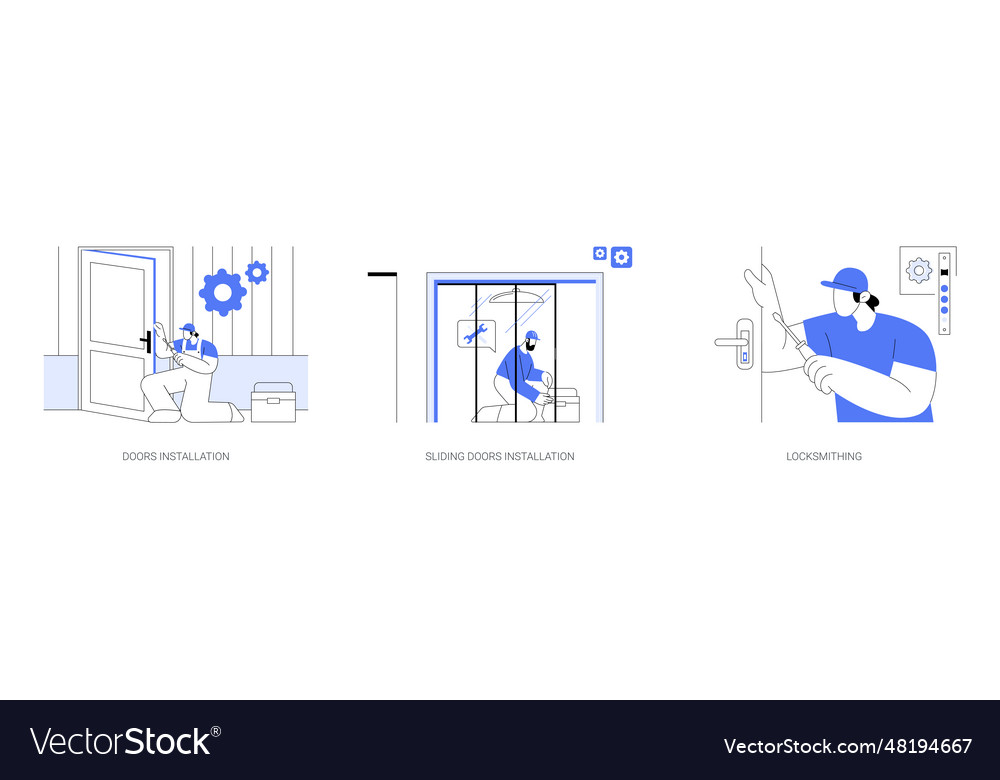 DOORS INSTALLATION

SLIDING DOORS INSTALLATION

LOCKSMITHING

VectorStock®

VectorStock.com/48194667